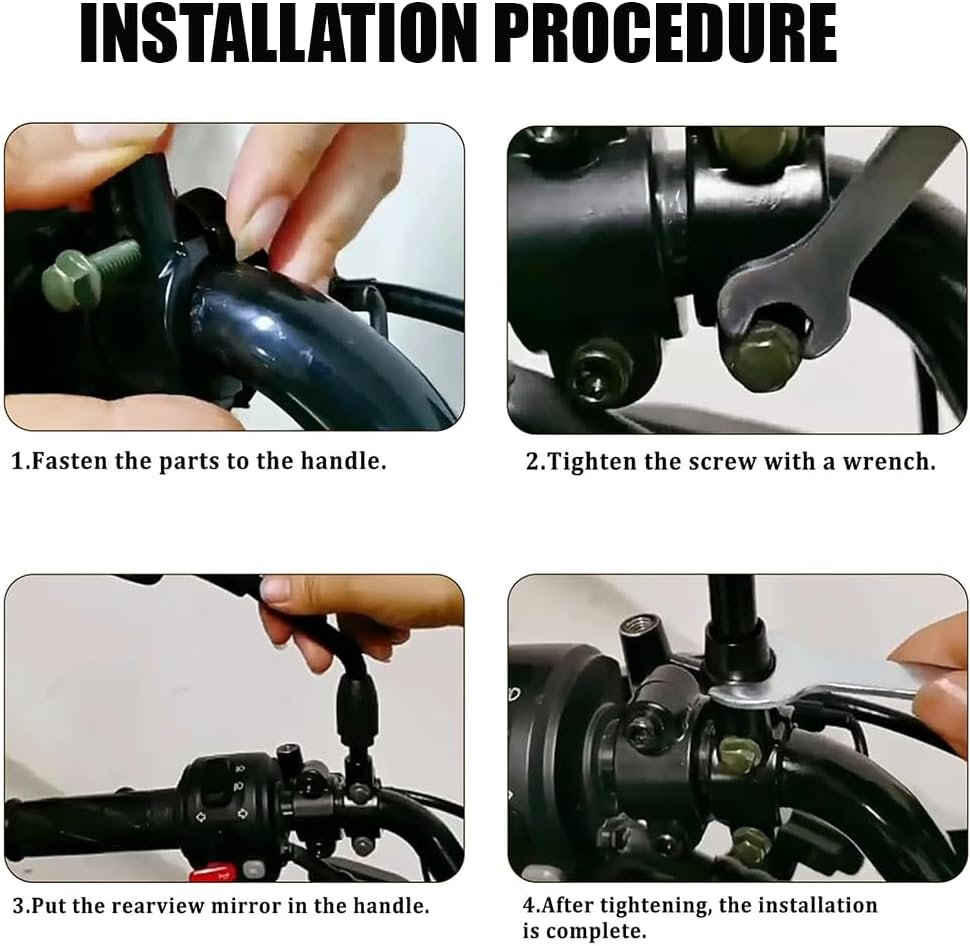 INSTALLATION PROCEDURE

1.Fasten the parts to the handle.

2.Tighten the screw with a wrench.

3.Put the rearview mirror in the handle.

4.After tightening, the installation is complete.