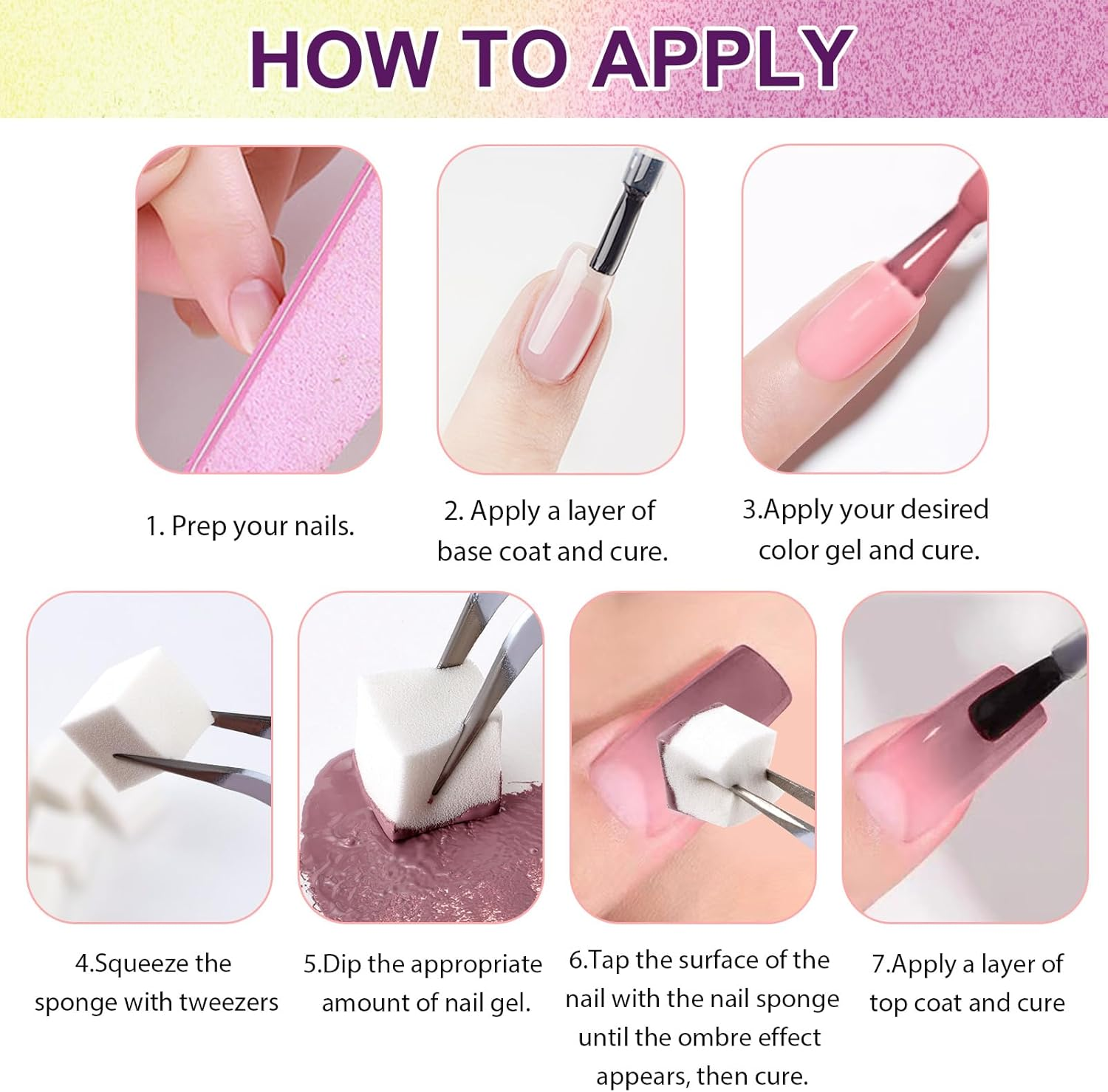 HOW TO APPLY

1. Prep your nails.

2. Apply a layer of base coat and cure.

3.Apply your desired color gel and cure.

4.Squeeze the sponge with tweezers

5.Dip the appropriate amount of nail gel.

6.Tap the surface of the nail with the nail sponge until the ombre effect appears, then cure.

7.Apply a layer of top coat and cure