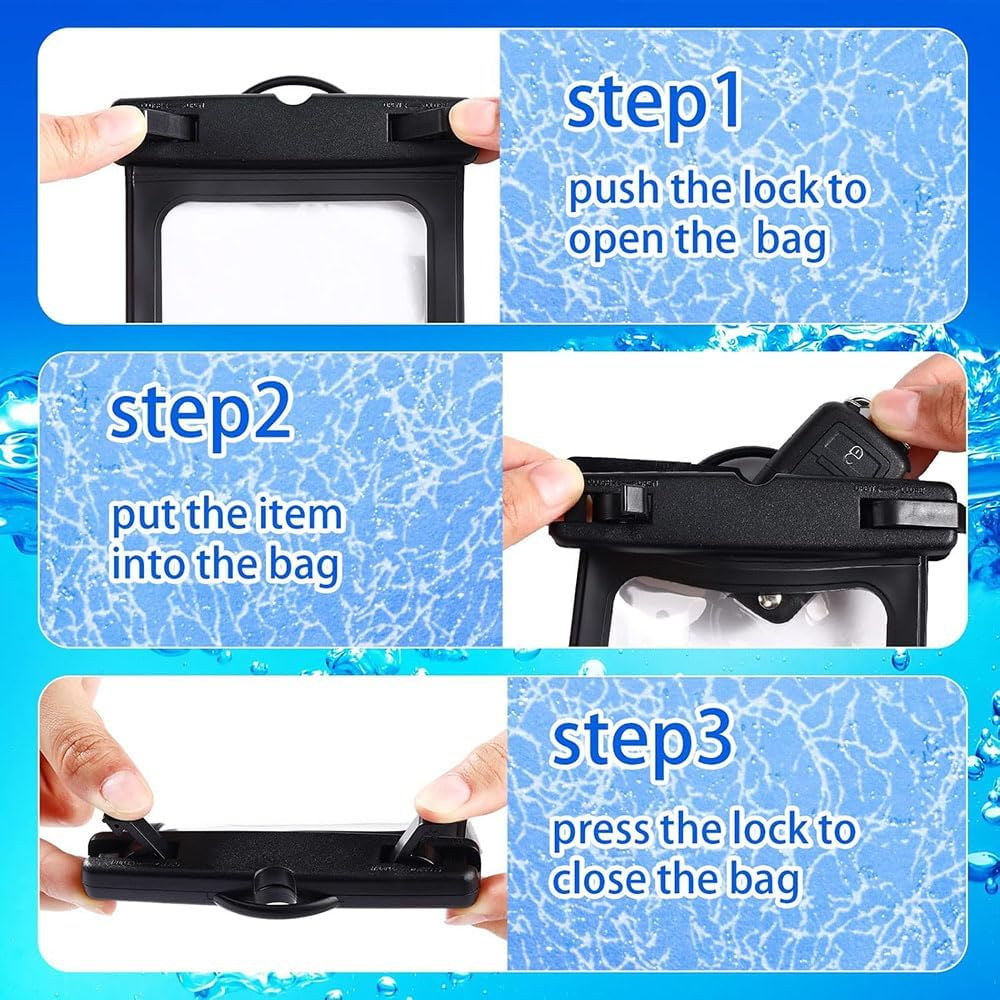 step1
push the lock to open the bag

step2
put the item into the bag

step3
press the lock to close the bag