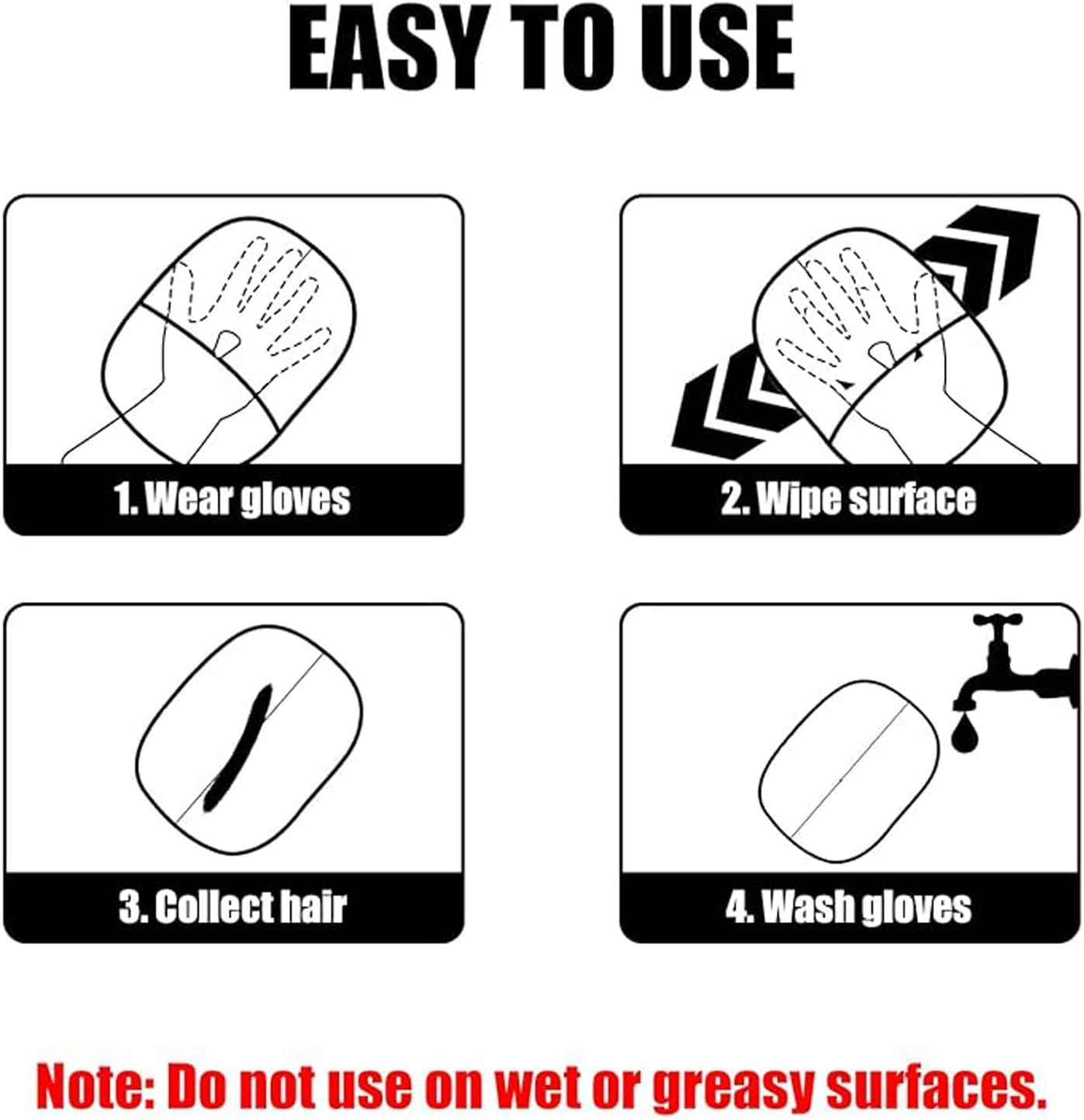 EASY TO USE

1. Wear gloves

2. Wipe surface

3. Collect hair

4. Wash gloves

Note: Do not use on wet or greasy surfaces.