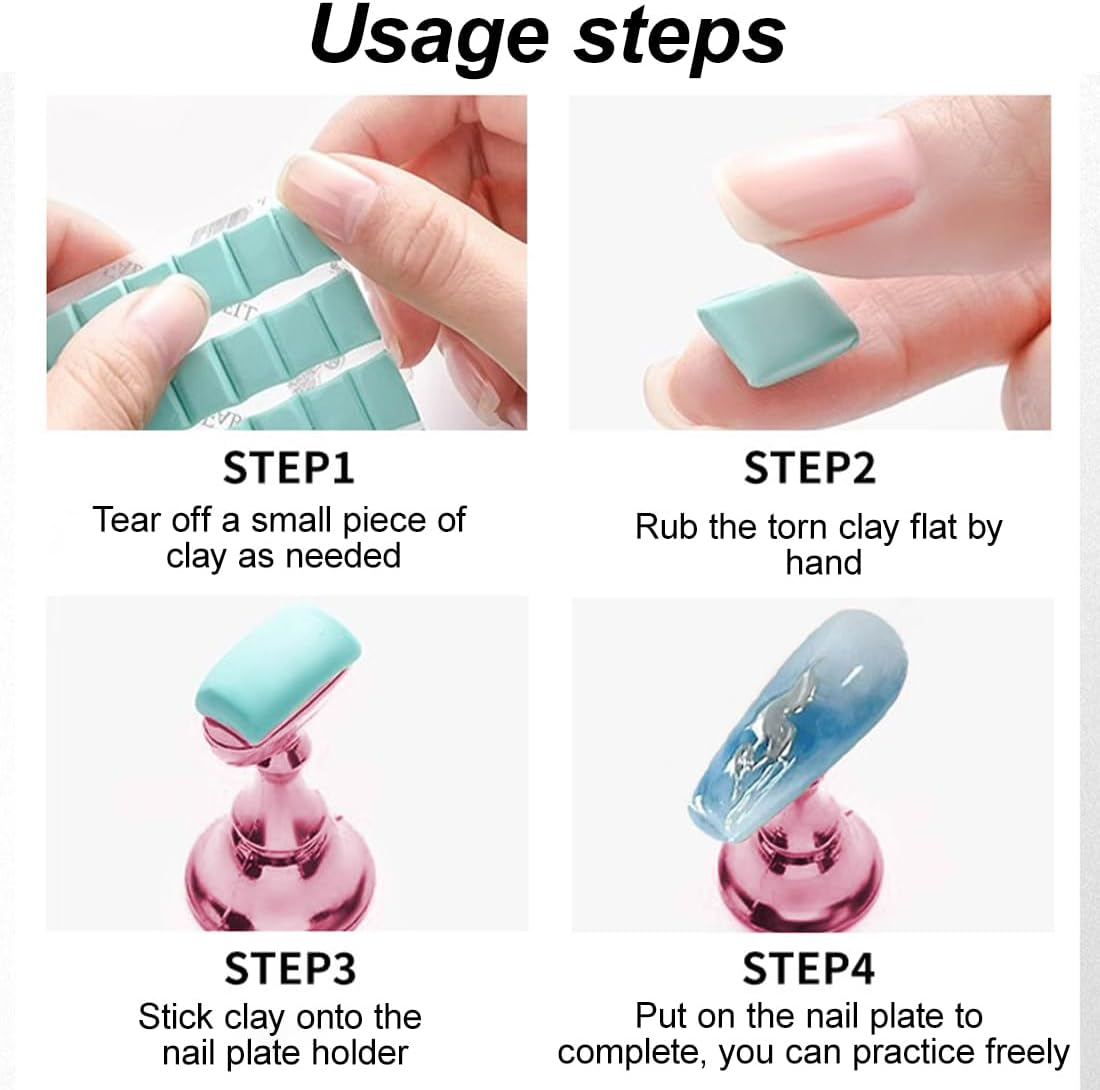 Usage steps

STEP1
Tear off a small piece of clay as needed

STEP2
Rub the torn clay flat by hand

STEP3
Stick clay onto the nail plate holder

STEP4
Put on the nail plate to complete, you can practice freely