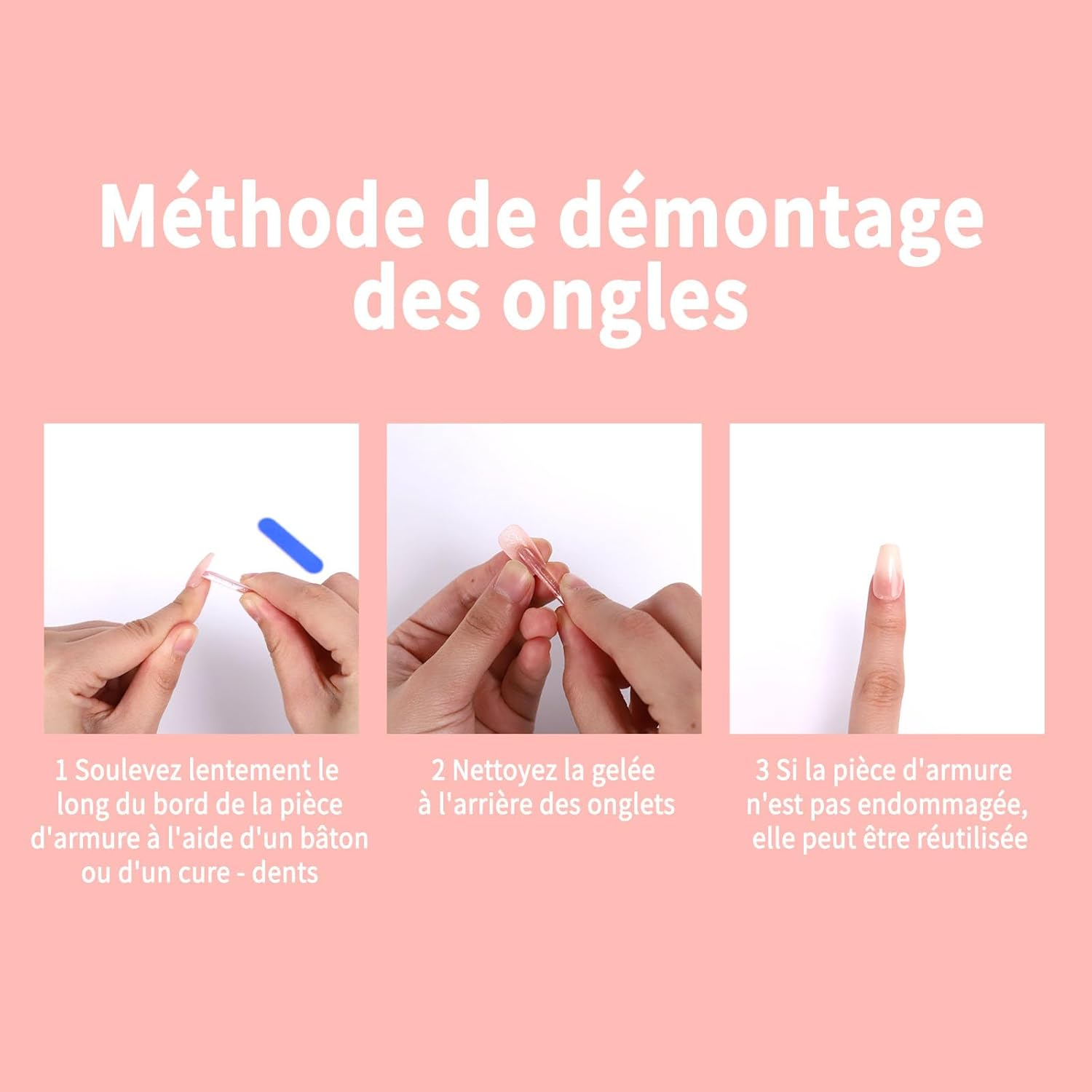 Méthode de démontage des ongles

1 Soulevez lentement le long du bord de la pièce d'armure à l'aide d'un bâton ou d'un cure - dents

2 Nettoyez la gelée à l'arrière des onglets

3 Si la pièce d'armure n'est pas endommagée, elle peut être réutilisée