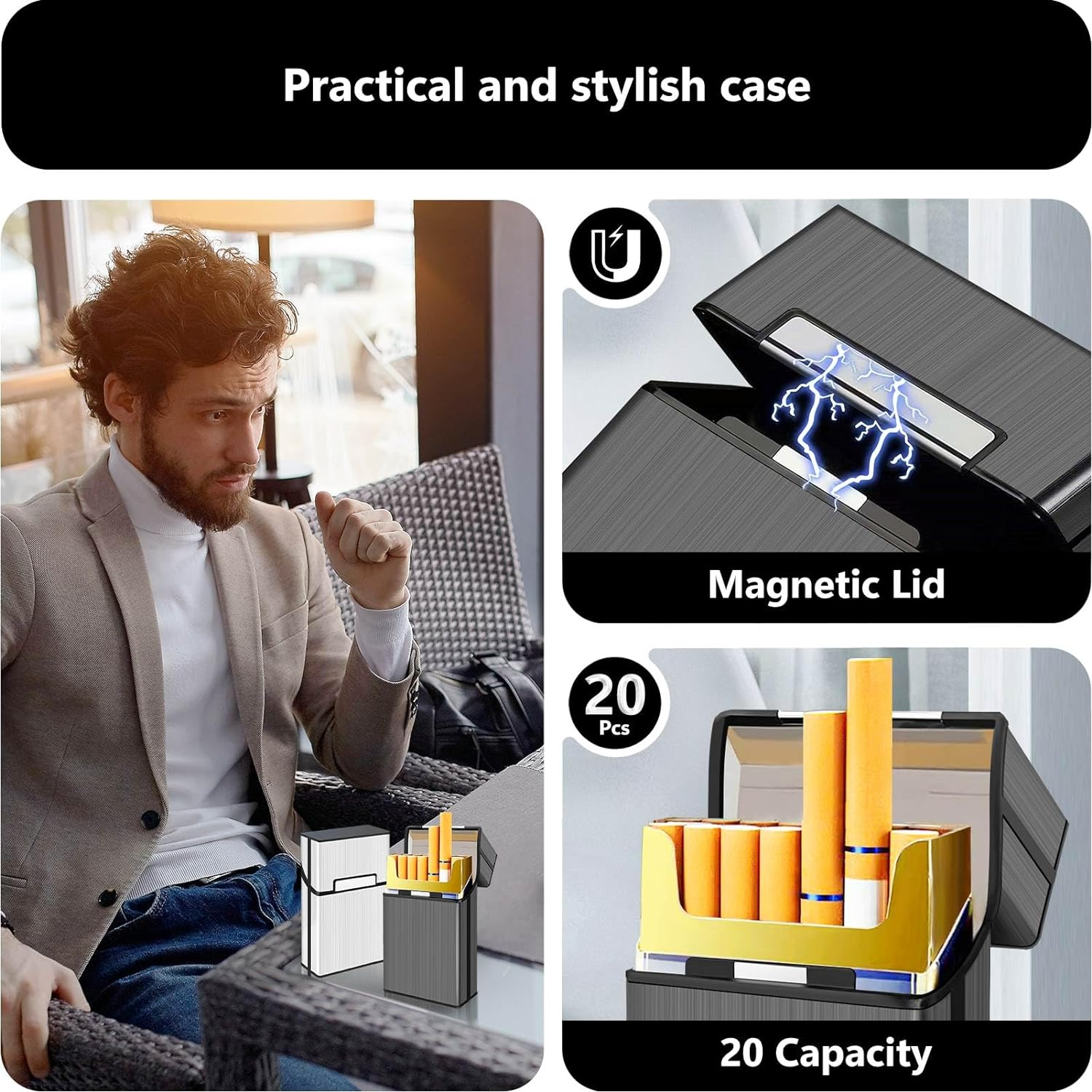 Practical and stylish case

Magnetic Lid

20
Pcs

20 Capacity