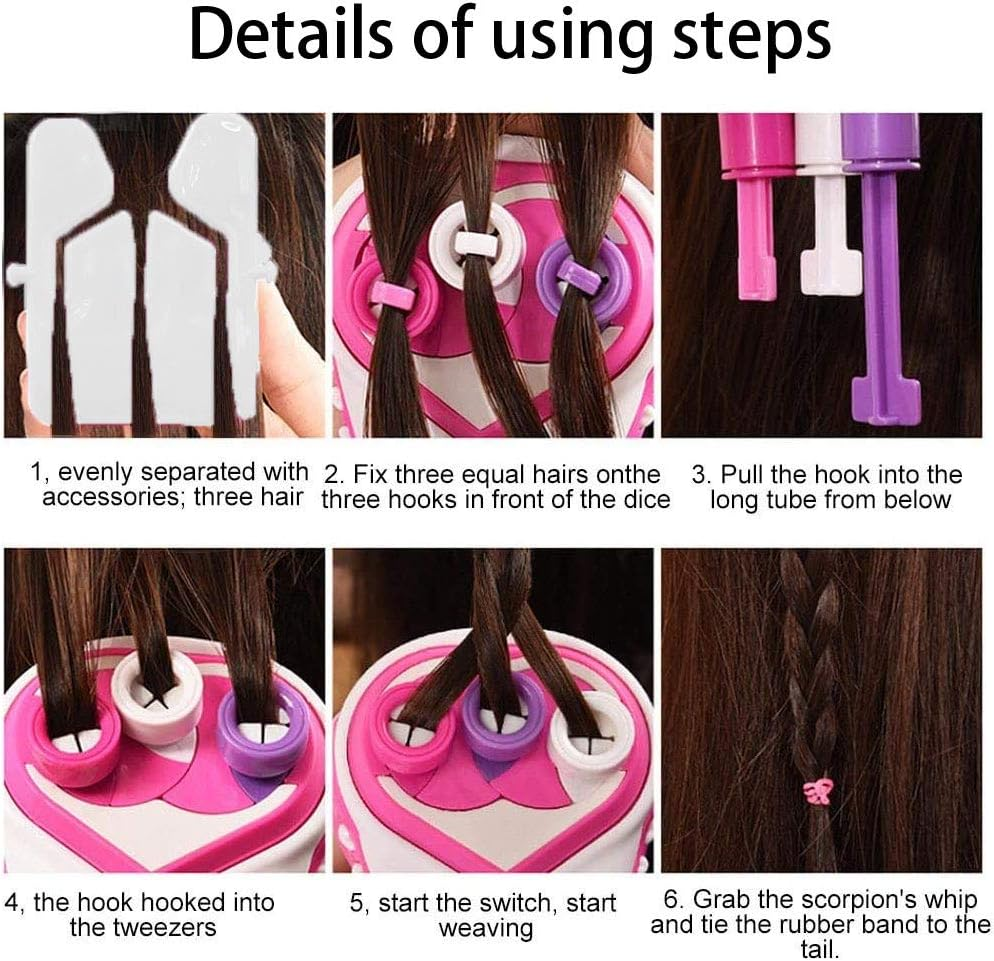 Details of using steps

1, evenly separated with accessories; three hair

2. Fix three equal hairs onthe three hooks in front of the dice

3. Pull the hook into the long tube from below

4, the hook hooked into the tweezers

5, start the switch, start weaving

6. Grab the scorpion's whip and tie the rubber band to the tail.