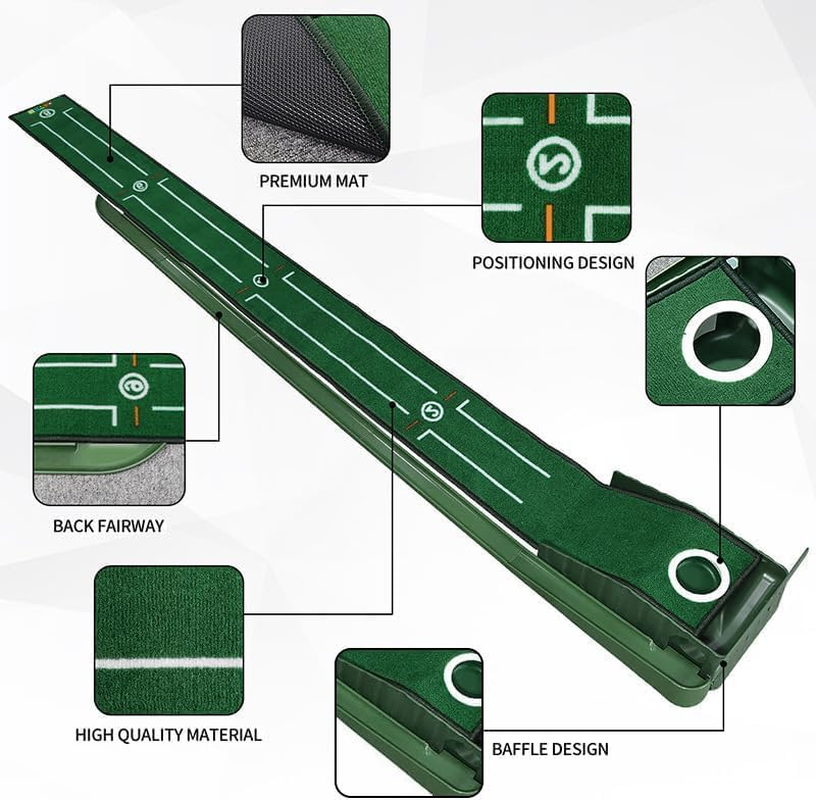 PREMIUM MAT

POSITIONING DESIGN

BACK FAIRWAY

HIGH QUALITY MATERIAL

BAFFLE DESIGN