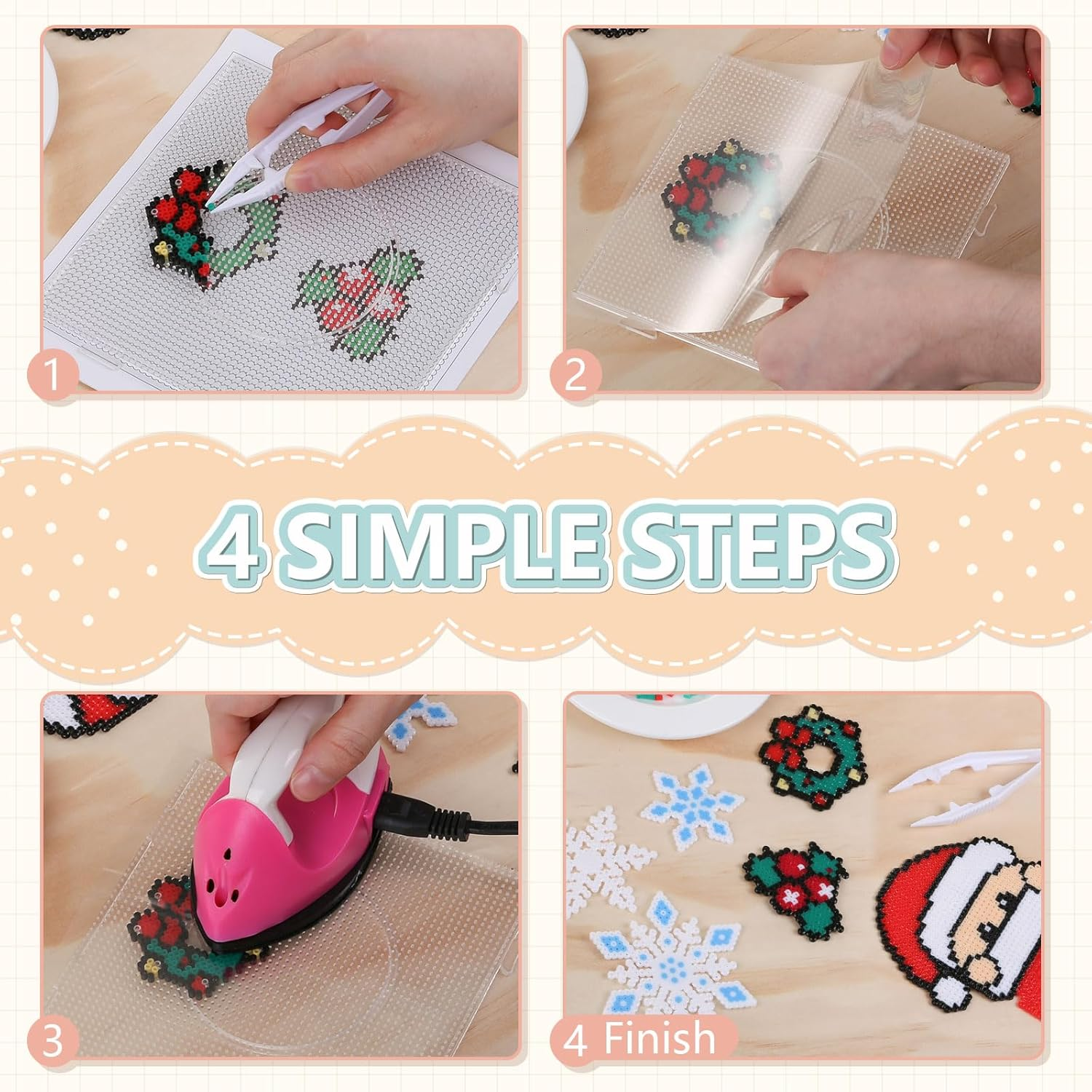 1

2

4 SIMPLE STEPS

3

4 Finish