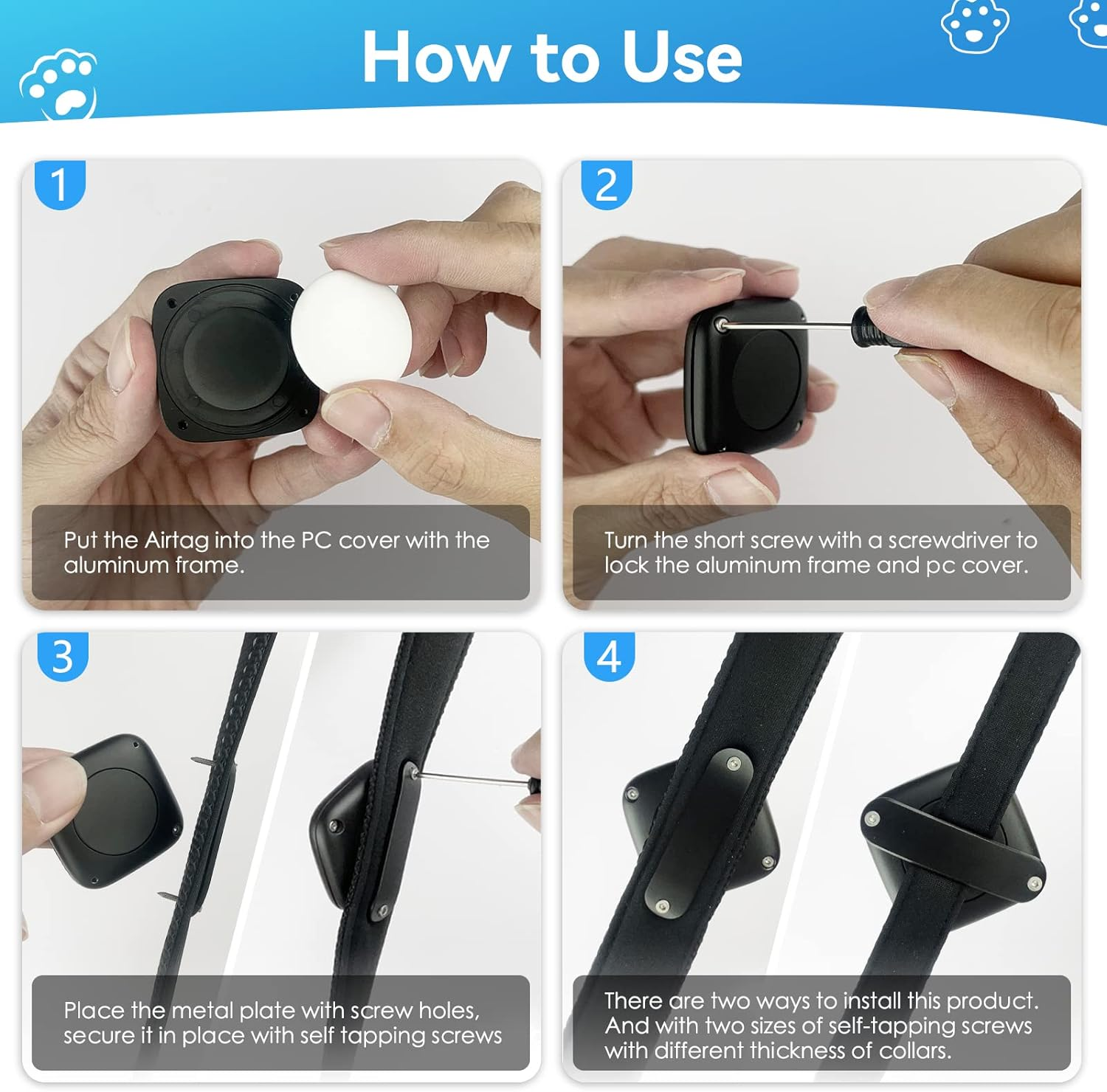 How to Use

1

Put the Airtag into the PC cover with the aluminum frame.

2

Turn the short screw with a screwdriver to lock the aluminum frame and pc cover.

3

Place the metal plate with screw holes, secure it in place with self tapping screws

4

There are two ways to install this product. And with two sizes of self-tapping screws with different thickness of collars.