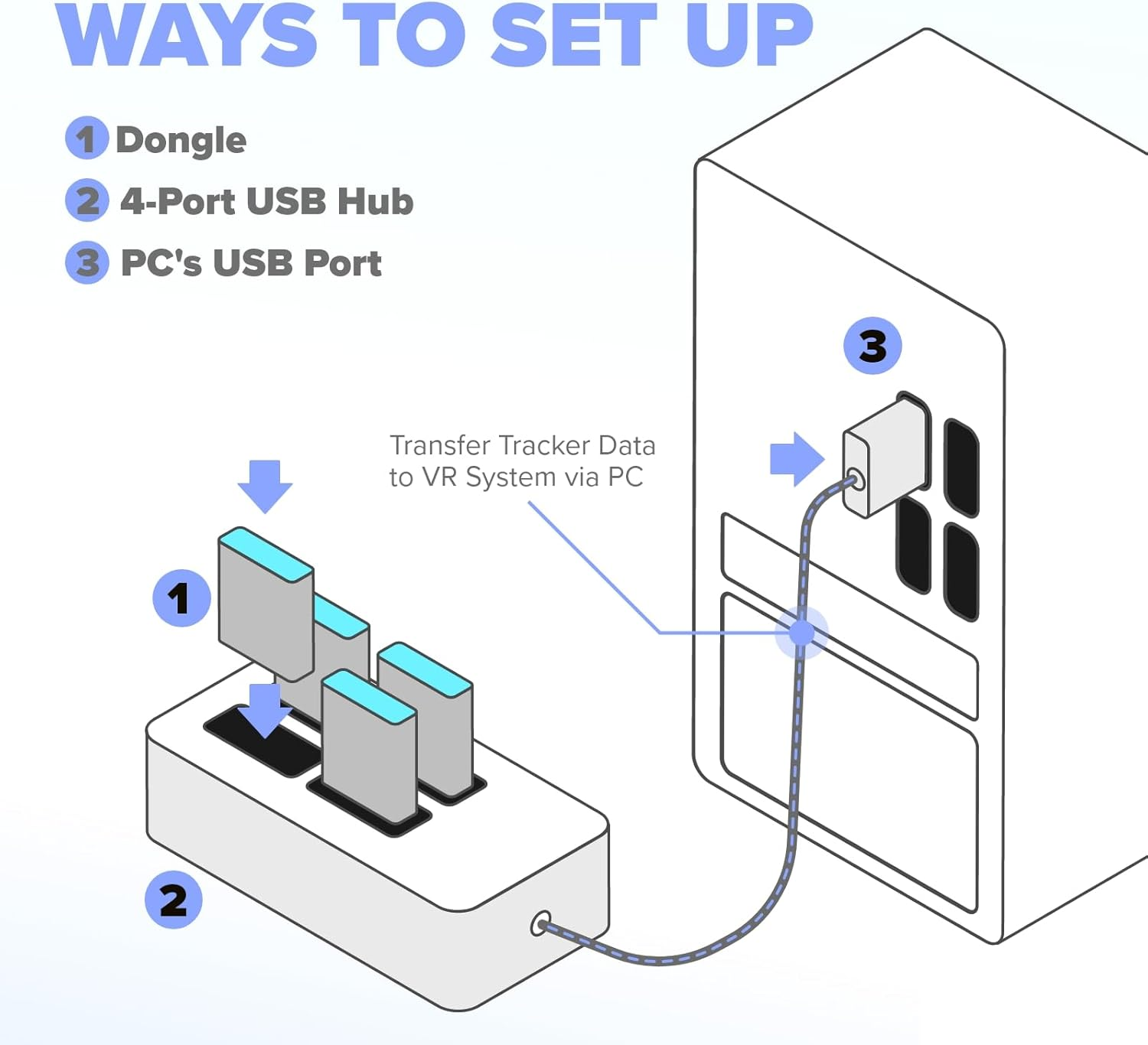 WAYS TO SET UP

1 Dongle
2 4-Port USB Hub
3 PC's USB Port

3

Transfer Tracker Data to VR System via PC

1

2