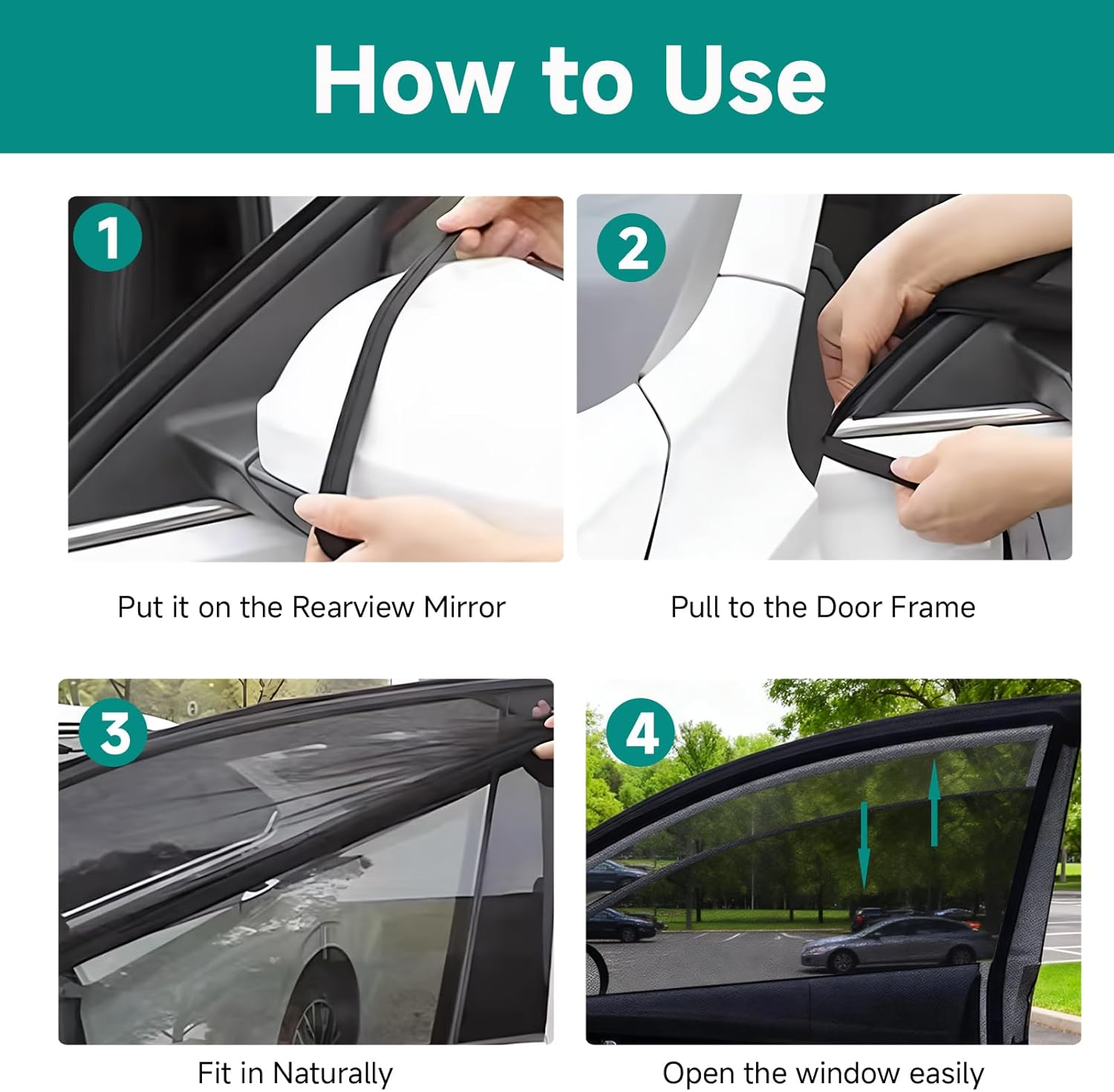 How to Use

1

Put it on the Rearview Mirror

2

Pull to the Door Frame

3

Fit in Naturally

4

Open the window easily