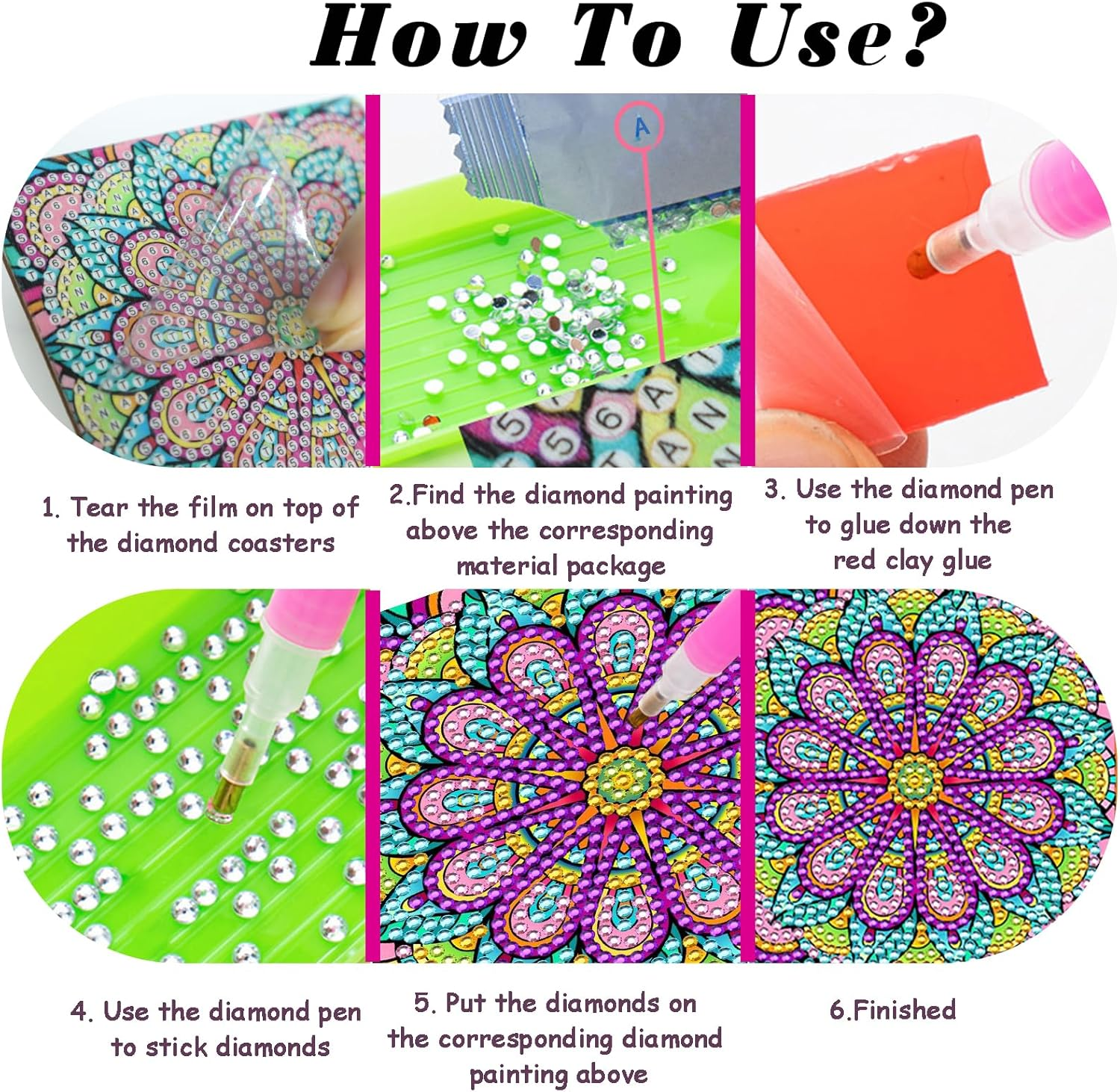 How To Use?

A

1. Tear the film on top of the diamond coasters

2.Find the diamond painting above the corresponding material package

3. Use the diamond pen to glue down the red clay glue

4. Use the diamond pen to stick diamonds

5. Put the diamonds on the corresponding diamond painting above

6.Finished