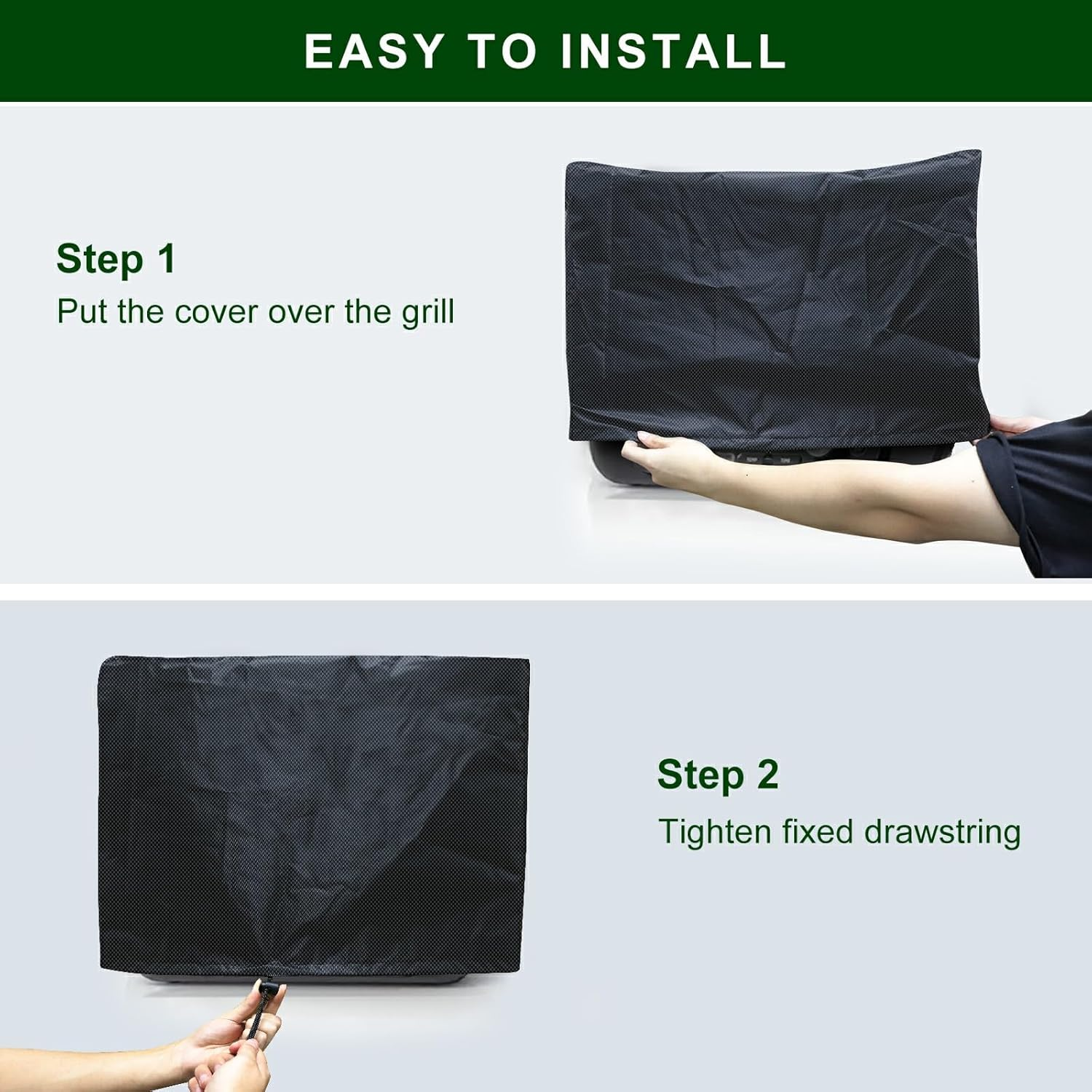 EASY TO INSTALL

Step 1
Put the cover over the grill

Step 2
Tighten fixed drawstring