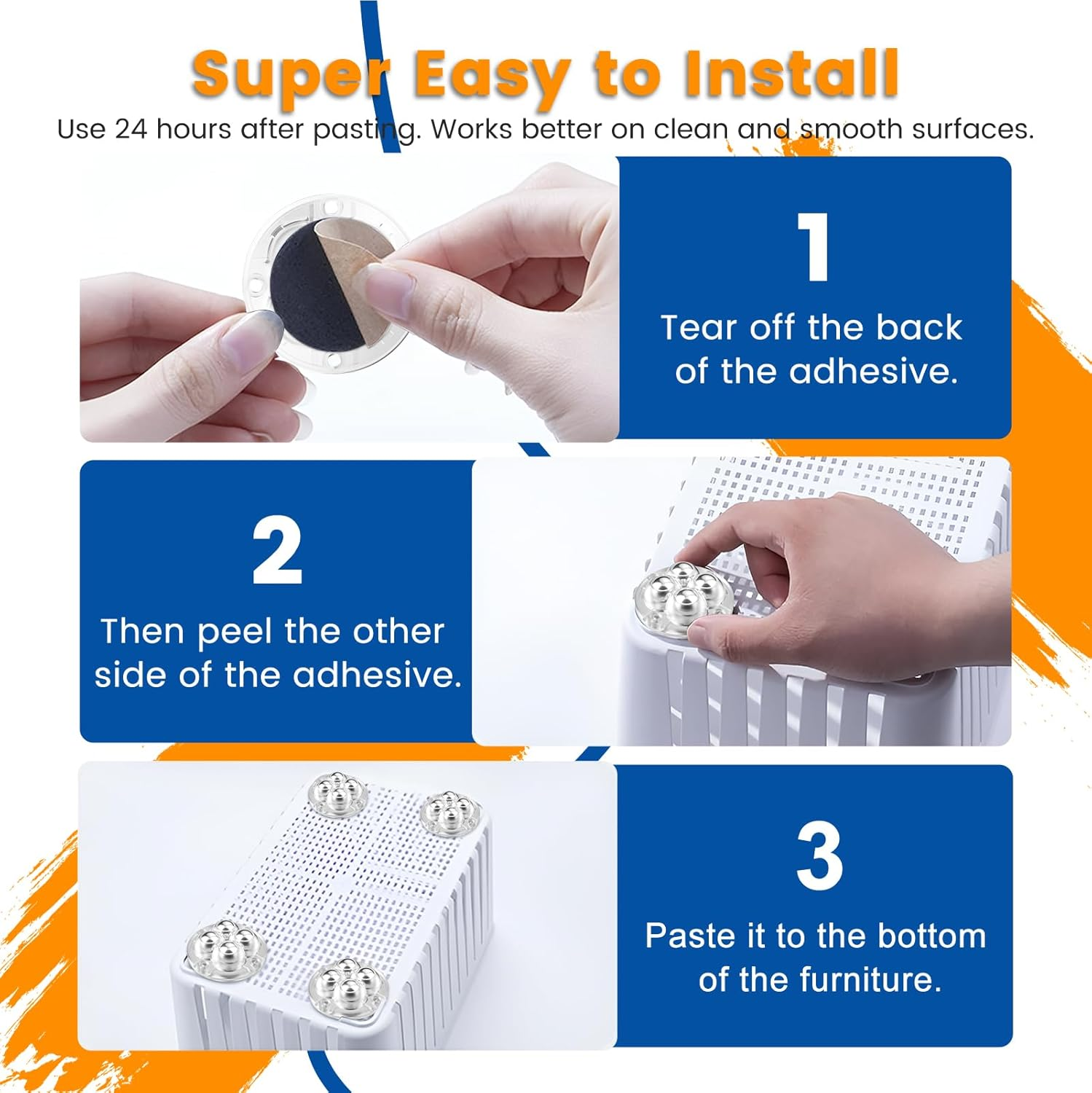 Super Easy to Install

Use 24 hours after pasting. Works better on clean and smooth surfaces.

1

Tear off the back of the adhesive.

2

Then peel the other side of the adhesive.

3

Paste it to the bottom of the furniture.