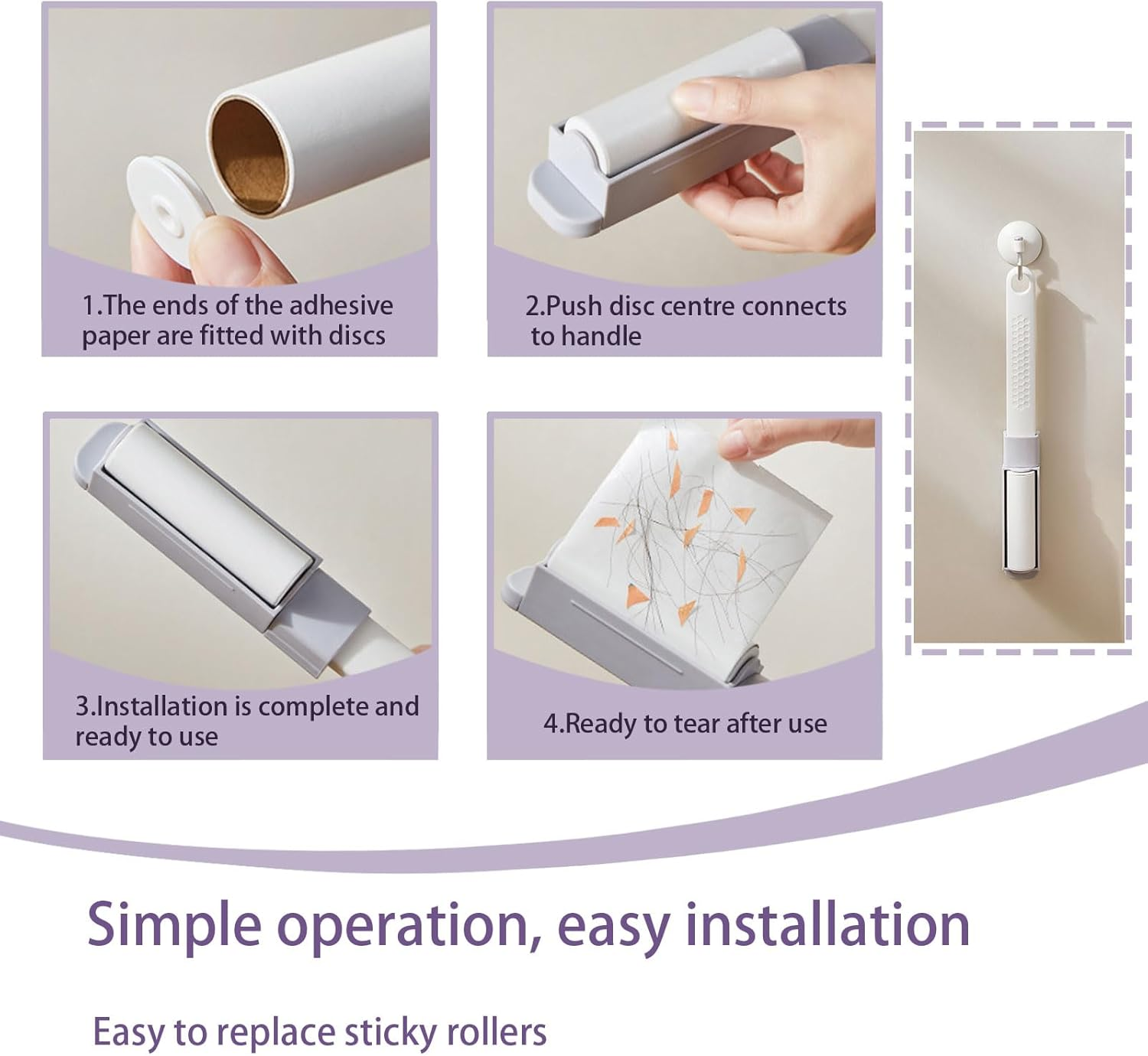 1.The ends of the adhesive paper are fitted with discs

2.Push disc centre connects to handle

3.Installation is complete and ready to use

4.Ready to tear after use

Simple operation, easy installation

Easy to replace sticky rollers