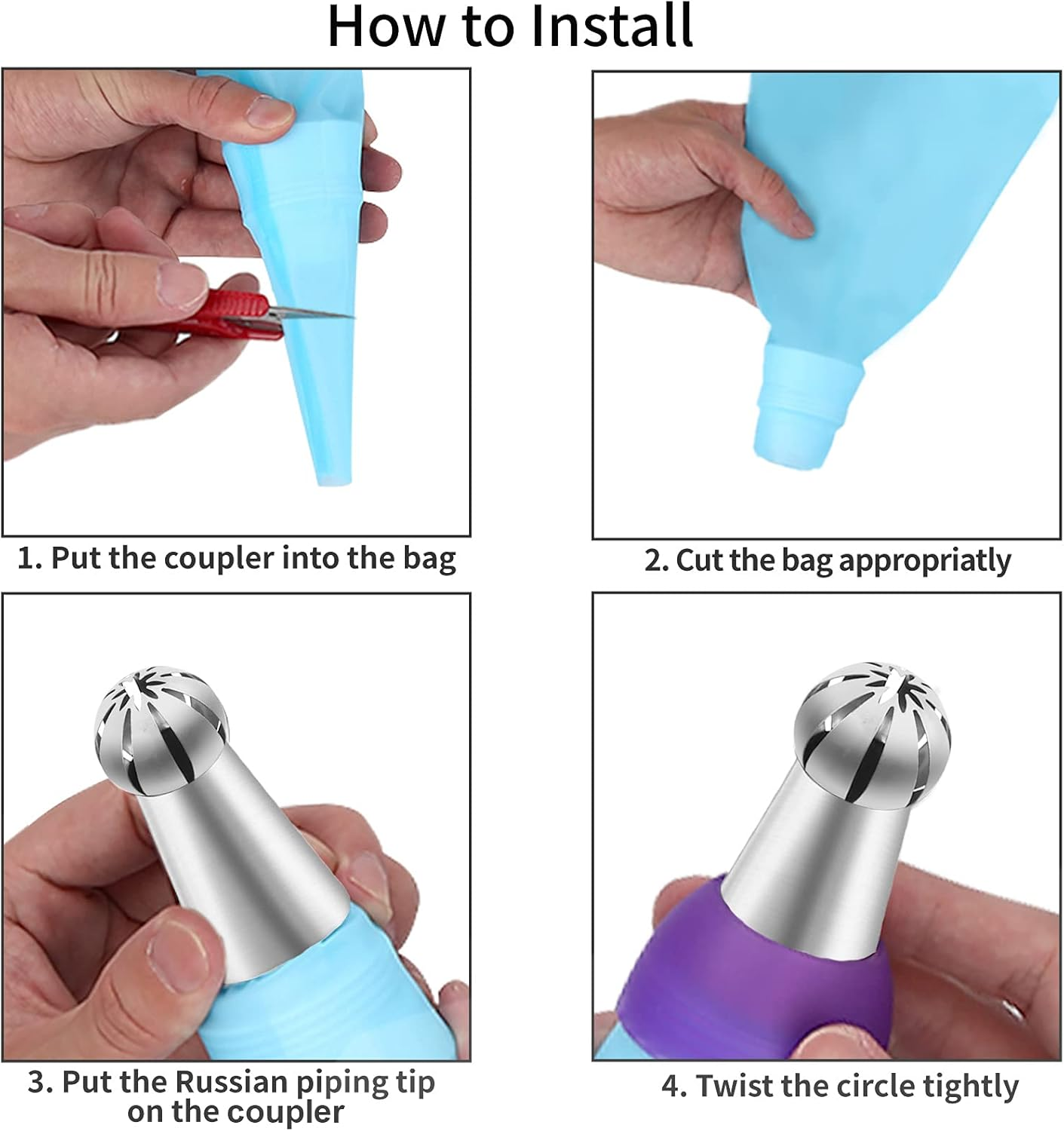 How to Install

1. Put the coupler into the bag

2. Cut the bag appropriatly

3. Put the Russian piping tip on the coupler

4. Twist the circle tightly