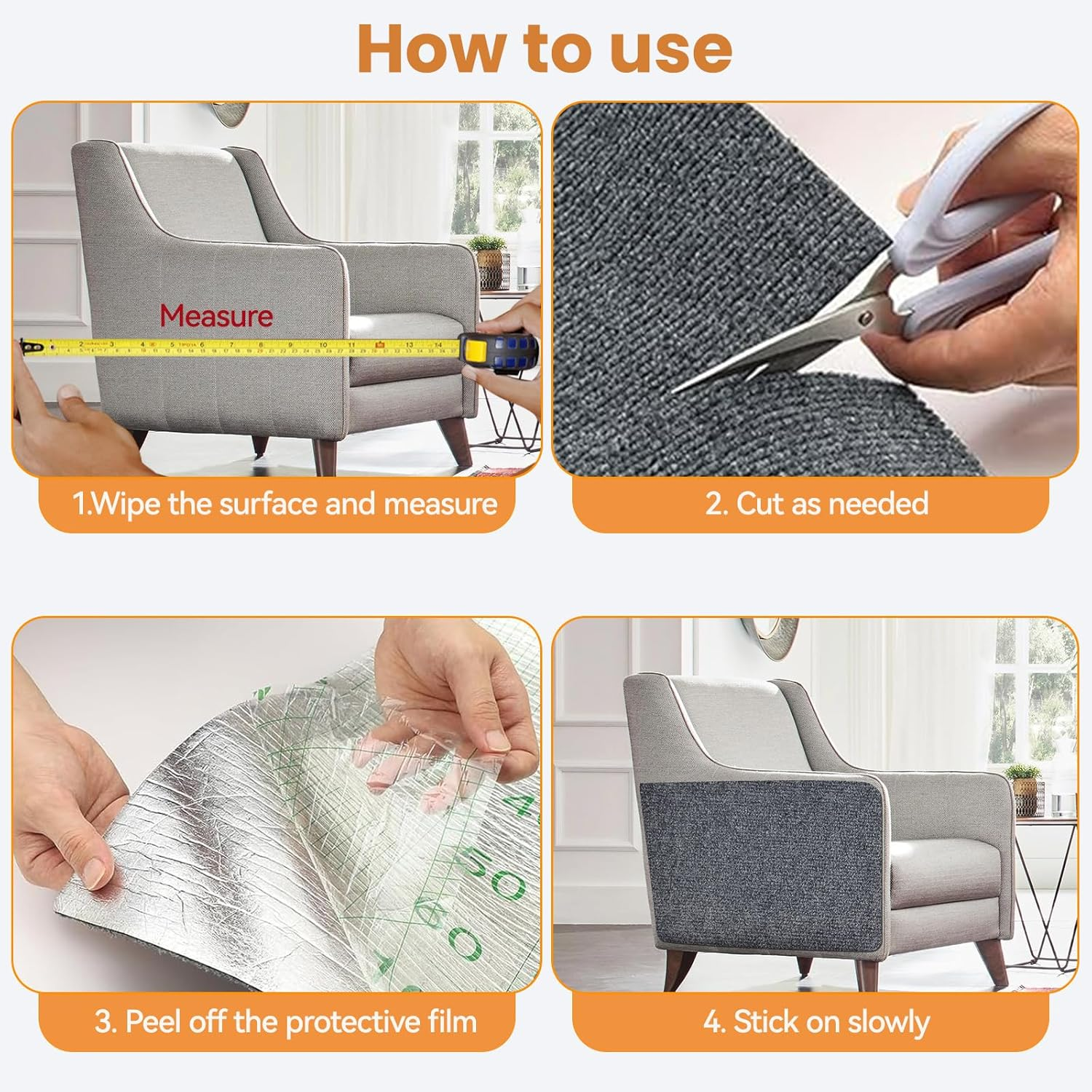 How to use

Measure

1.Wipe the surface and measure

2. Cut as needed

3. Peel off the protective film

4. Stick on slowly