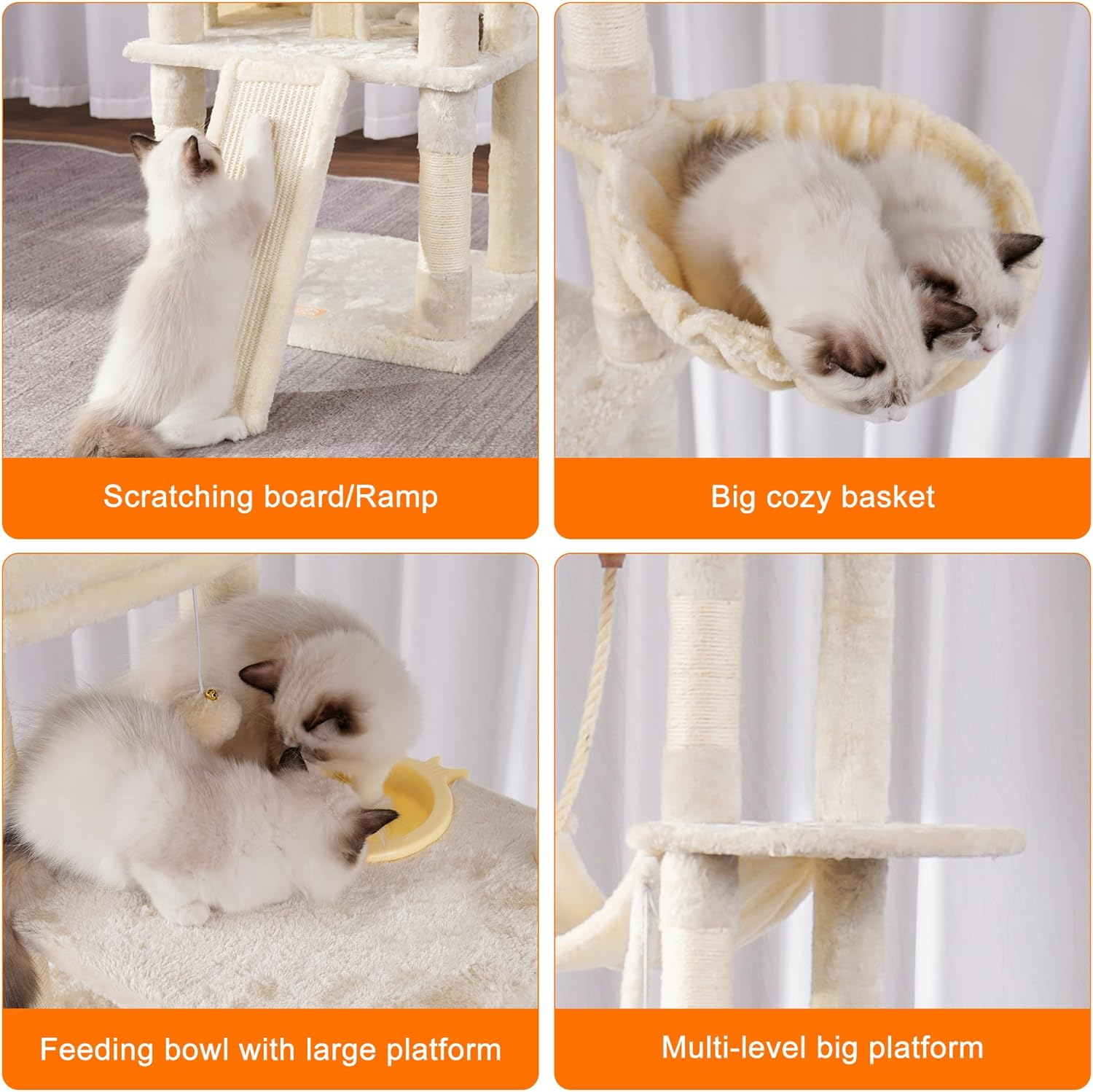 Scratching board/Ramp

Big cozy basket

Feeding bowl with large platform

Multi-level big platform