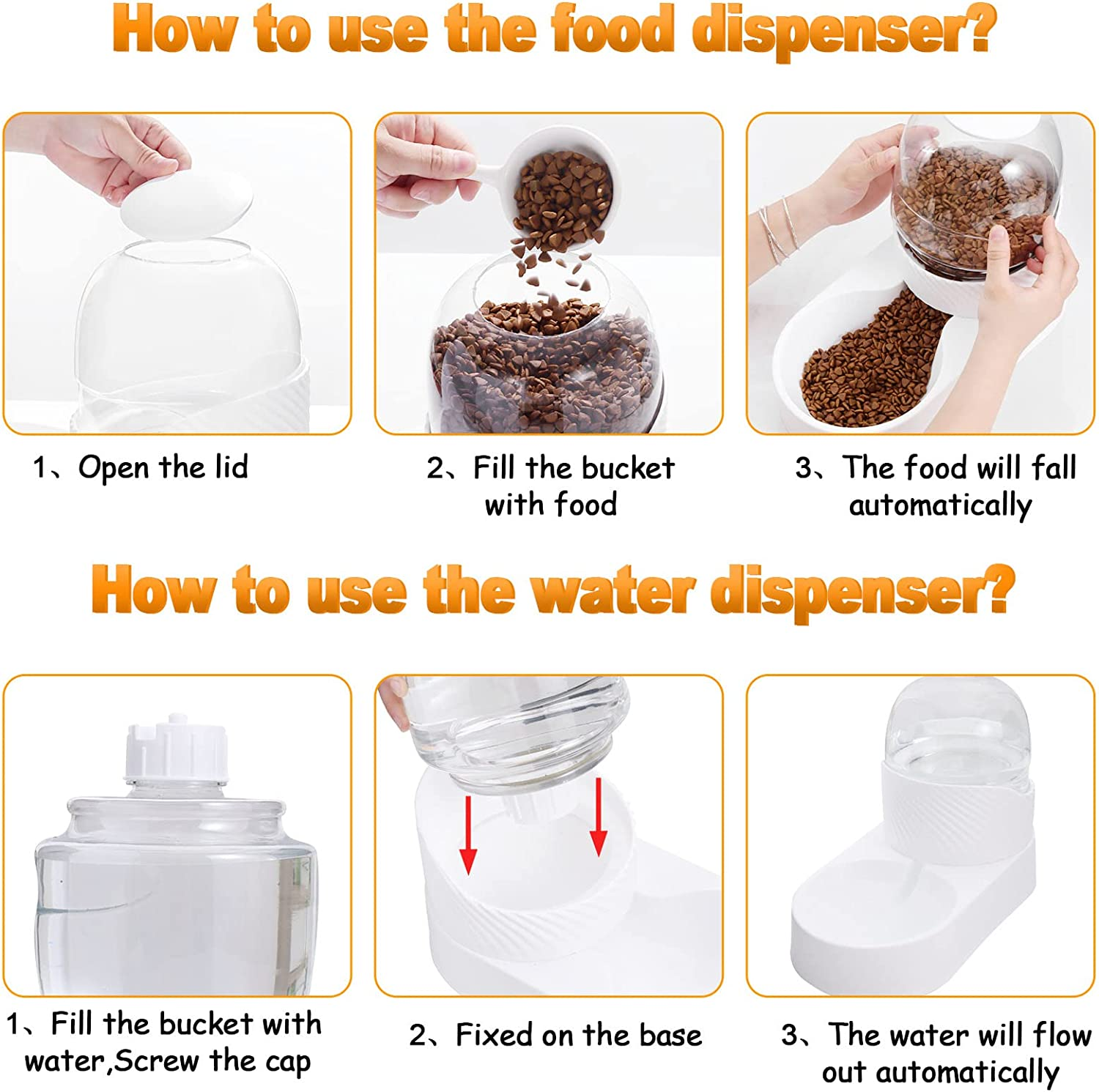 How to use the food dispenser?

1、Open the lid

2、Fill the bucket with food

3、The food will fall automatically

How to use the water dispenser?

1、Fill the bucket with water,Screw the cap

2、Fixed on the base

3、The water will flow out automatically