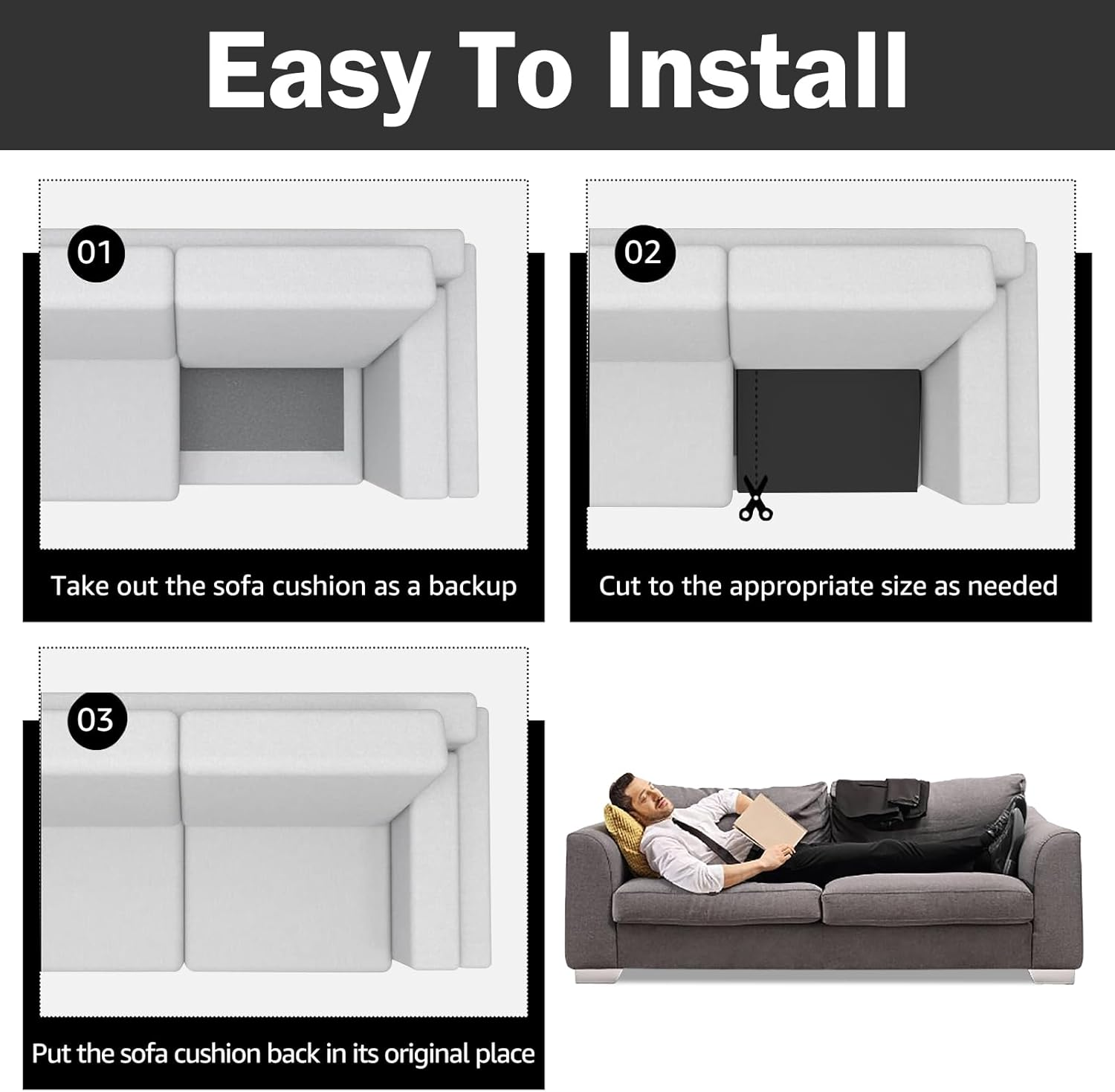 Easy To Install

01

Take out the sofa cushion as a backup

02

Cut to the appropriate size as needed

03

Put the sofa cushion back in its original place