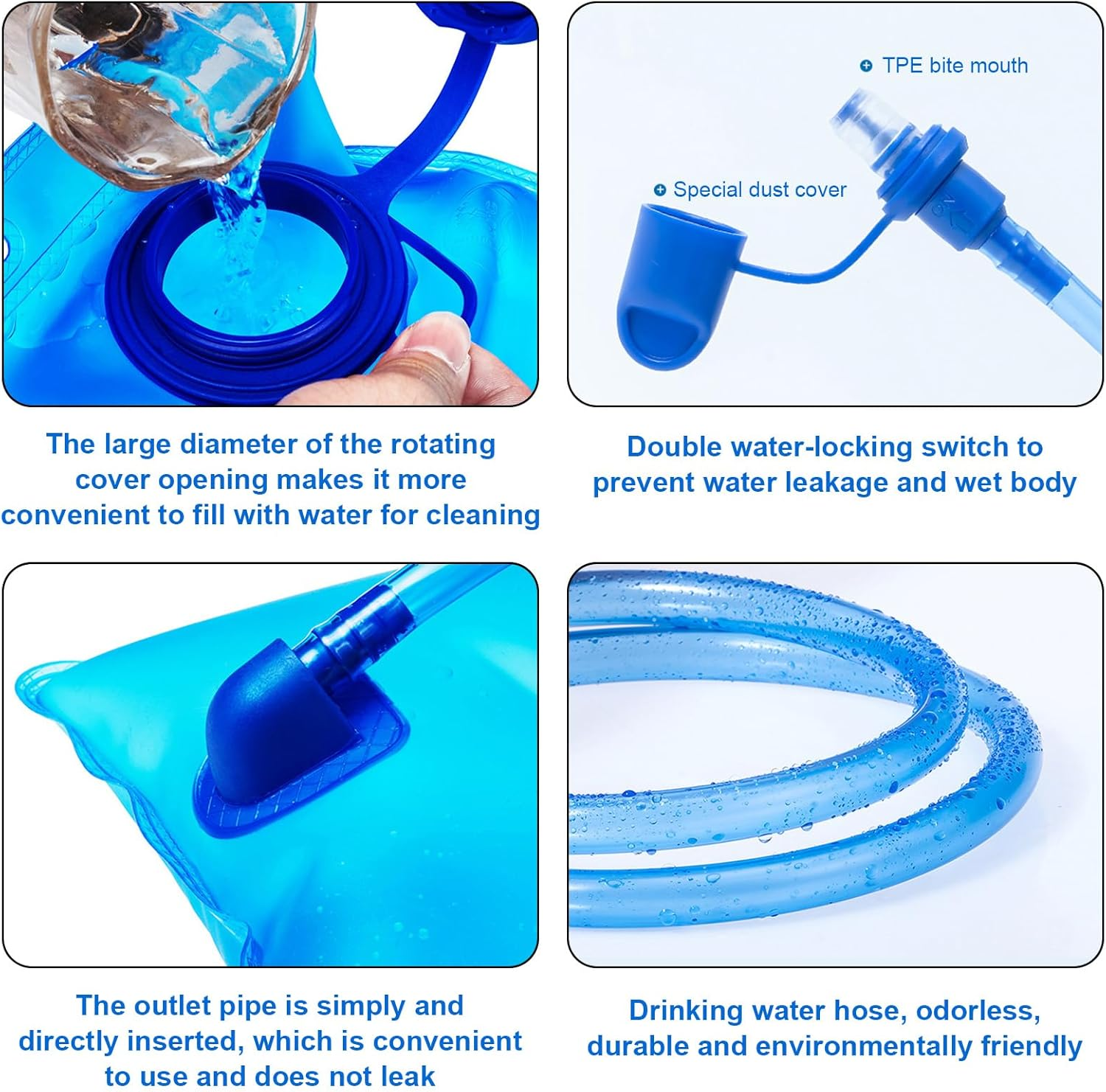 The large diameter of the rotating cover opening makes it more convenient to fill with water for cleaning

TPE bite mouth

Special dust cover

Double water-locking switch to prevent water leakage and wet body

The outlet pipe is simply and directly inserted, which is convenient to use and does not leak

Drinking water hose, odorless, durable and environmentally friendly