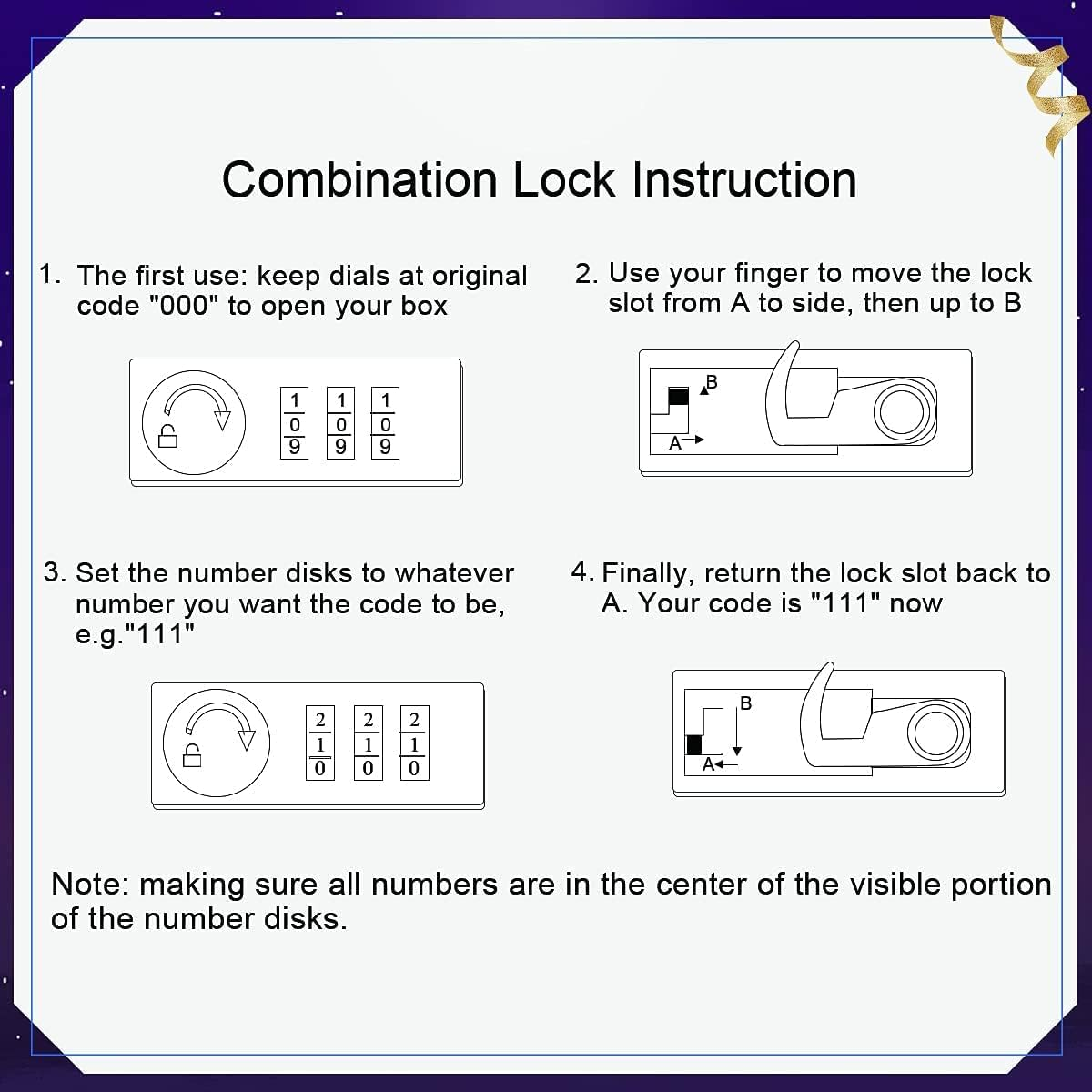 Combination Lock Instruction

1. The first use: keep dials at original code "000" to open your box

1
0
9

1
0
9

1
0
9

2. Use your finger to move the lock slot from A to side, then up to B

B
A

3. Set the number disks to whatever number you want the code to be, e.g."111"

2
1
0

2
1
0

2
1
0

4. Finally, return the lock slot back to A. Your code is "111" now

B
A

Note: making sure all numbers are in the center of the visible portion of the number disks.