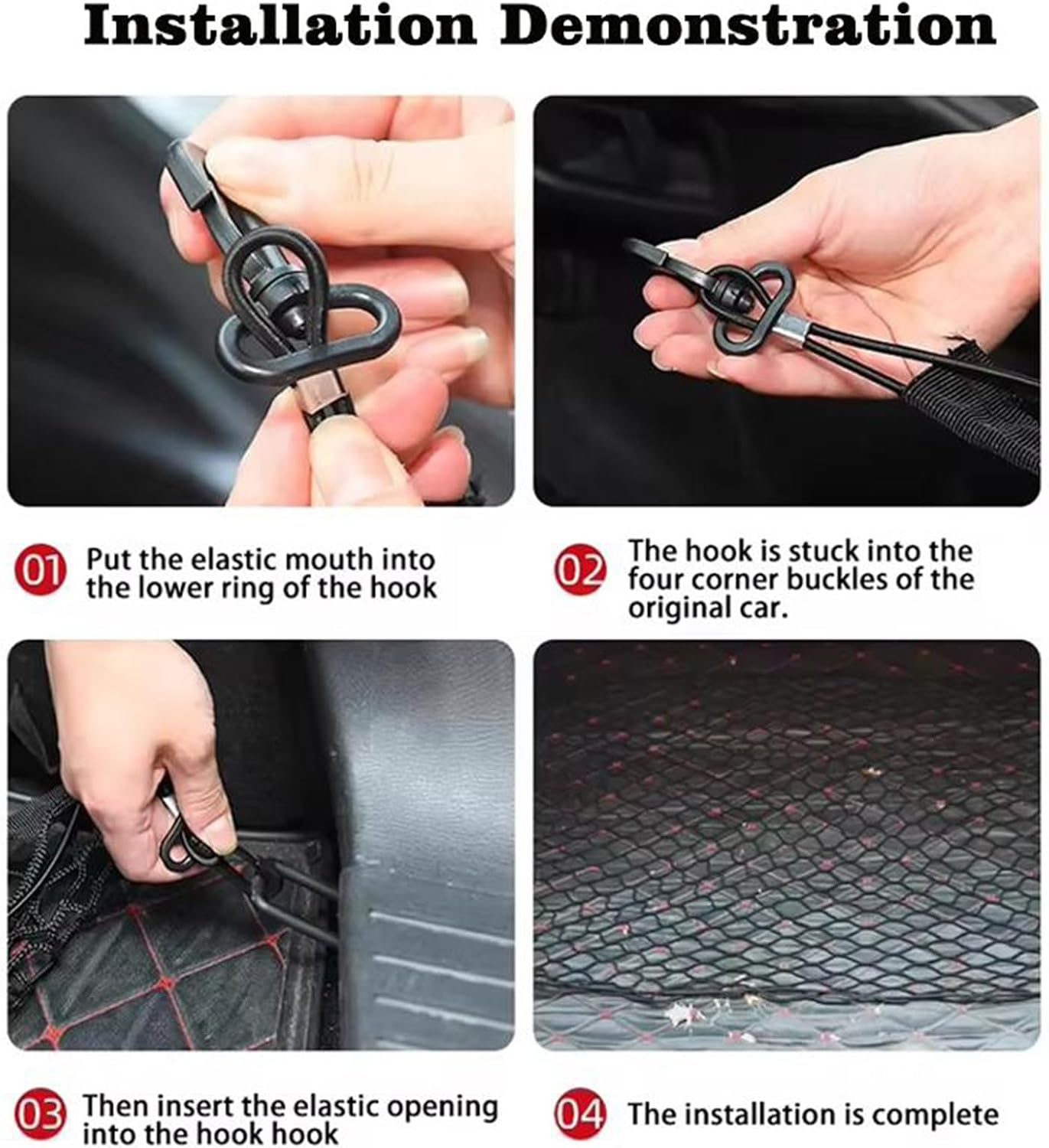 Installation Demonstration

01 Put the elastic mouth into the lower ring of the hook

02 The hook is stuck into the four corner buckles of the original car.

03 Then insert the elastic opening into the hook hook

04 The installation is complete