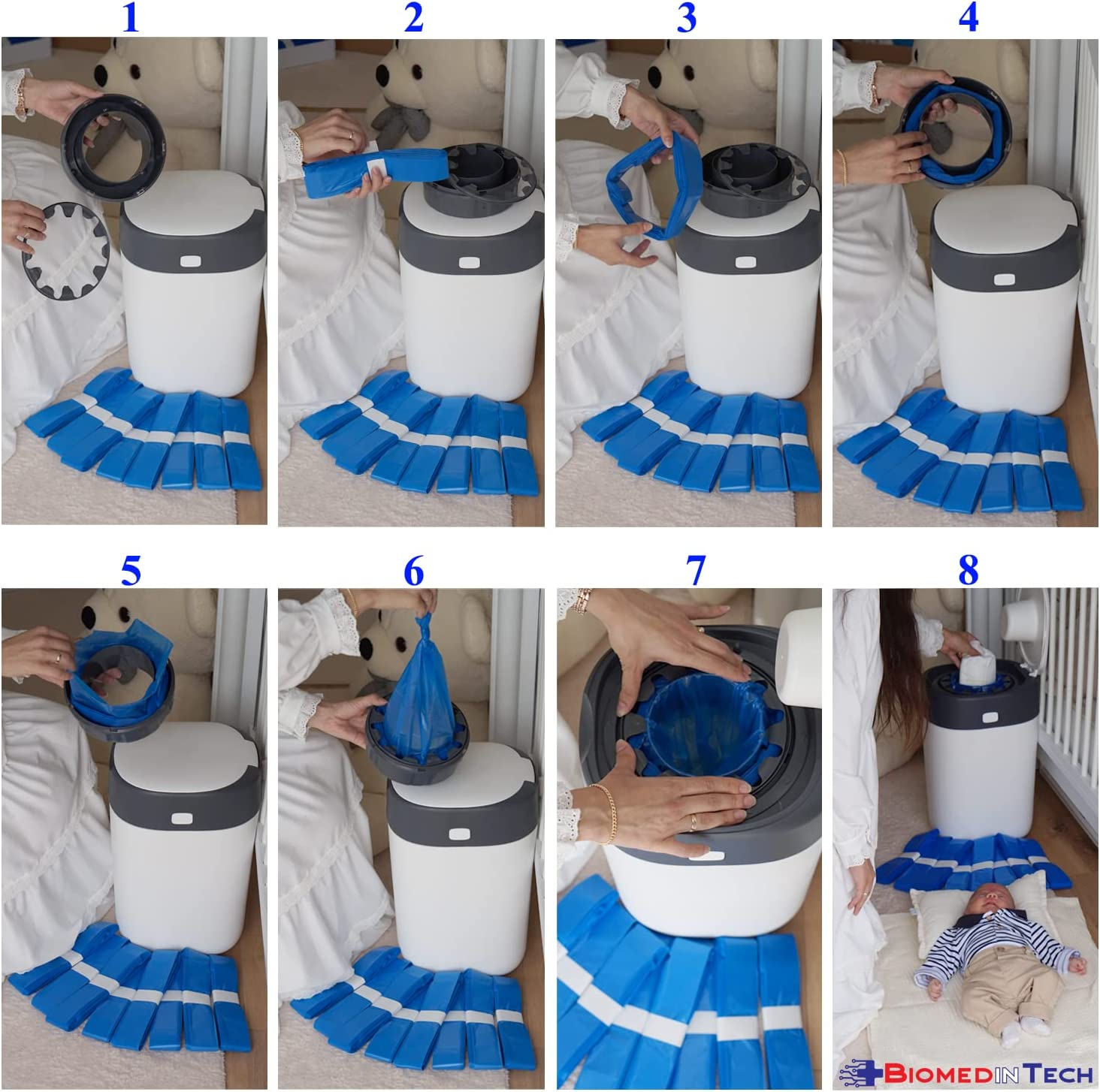 1

2

3

4

5

6

7

8

BIOMEDINTECH