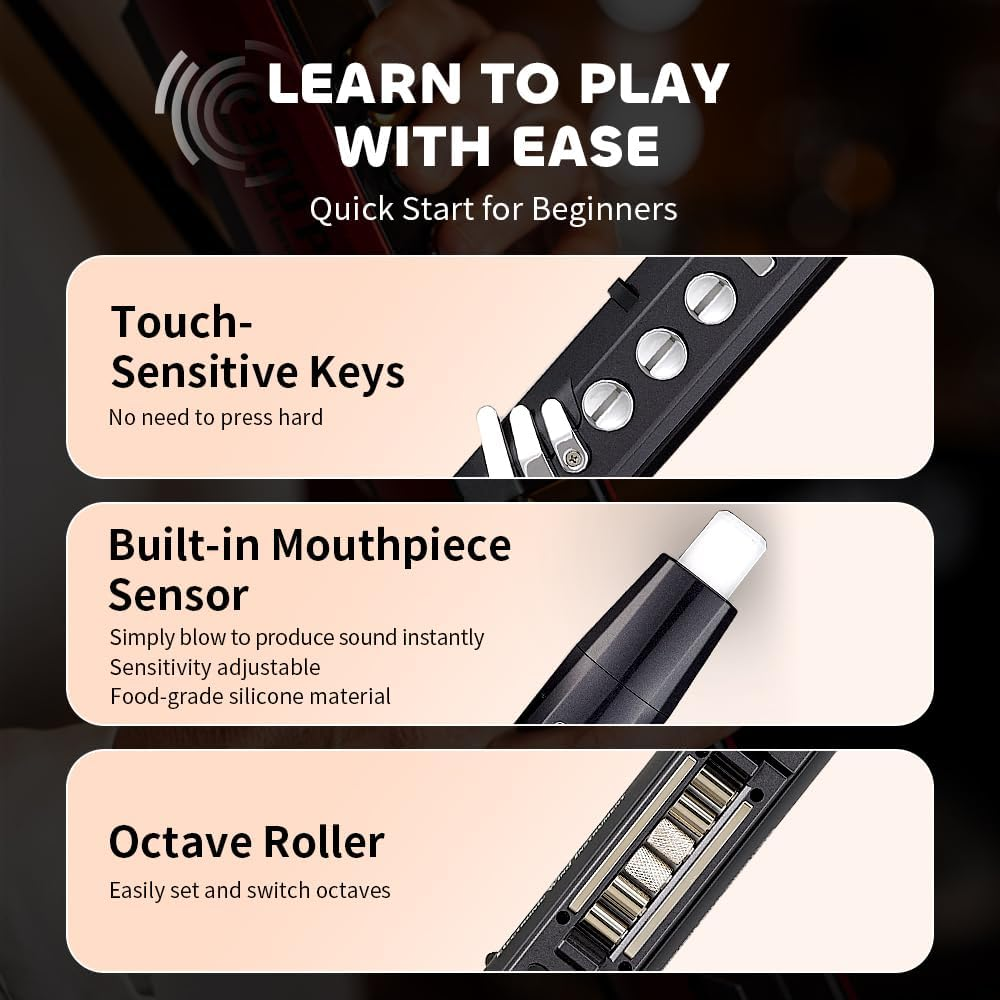 LEARN TO PLAY WITH EASE

Quick Start for Beginners

Touch-Sensitive Keys

No need to press hard

Built-in Mouthpiece Sensor

Simply blow to produce sound instantly
Sensitivity adjustable
Food-grade silicone material

Octave Roller

Easily set and switch octaves