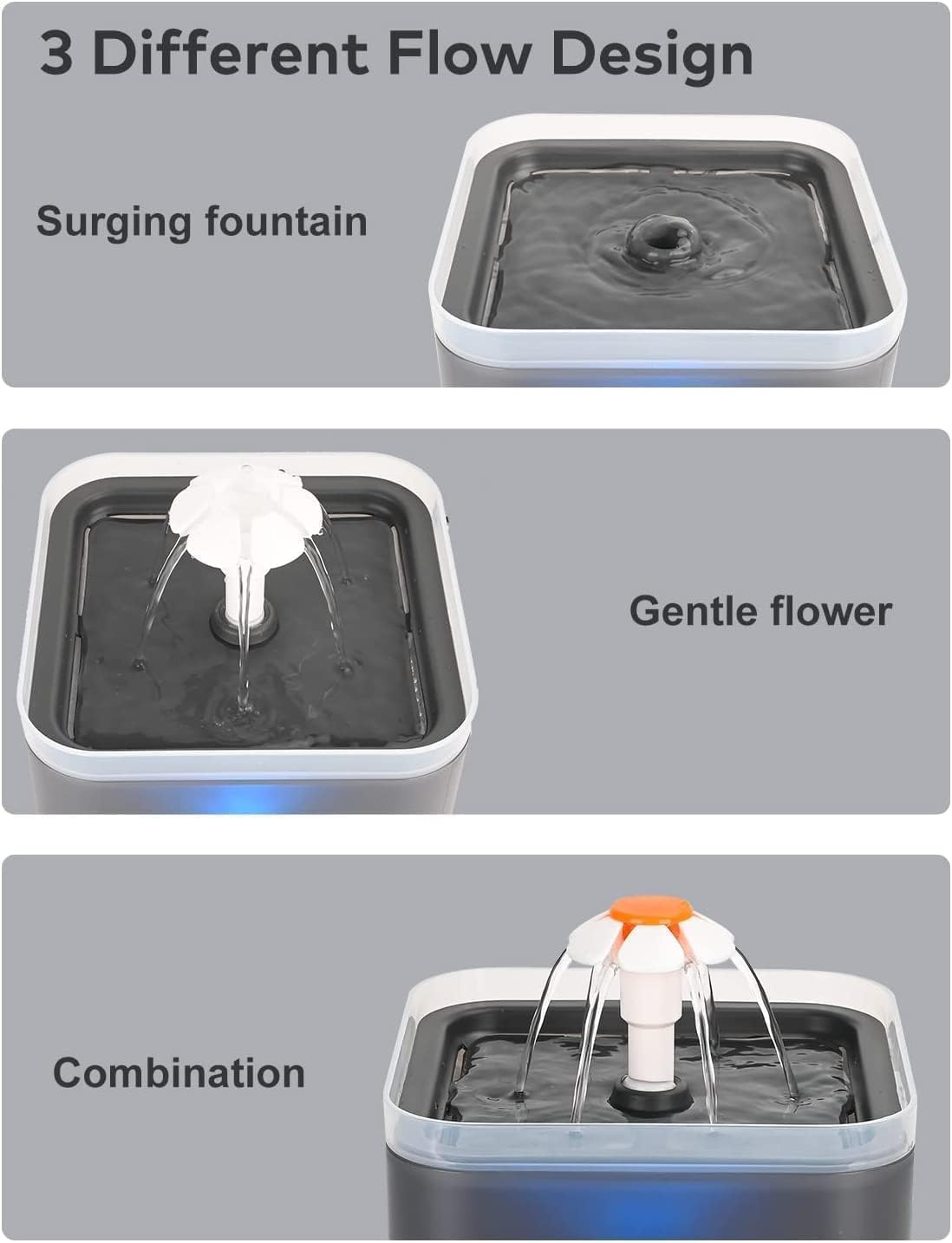 3 Different Flow Design

Surging fountain

Gentle flower

Combination