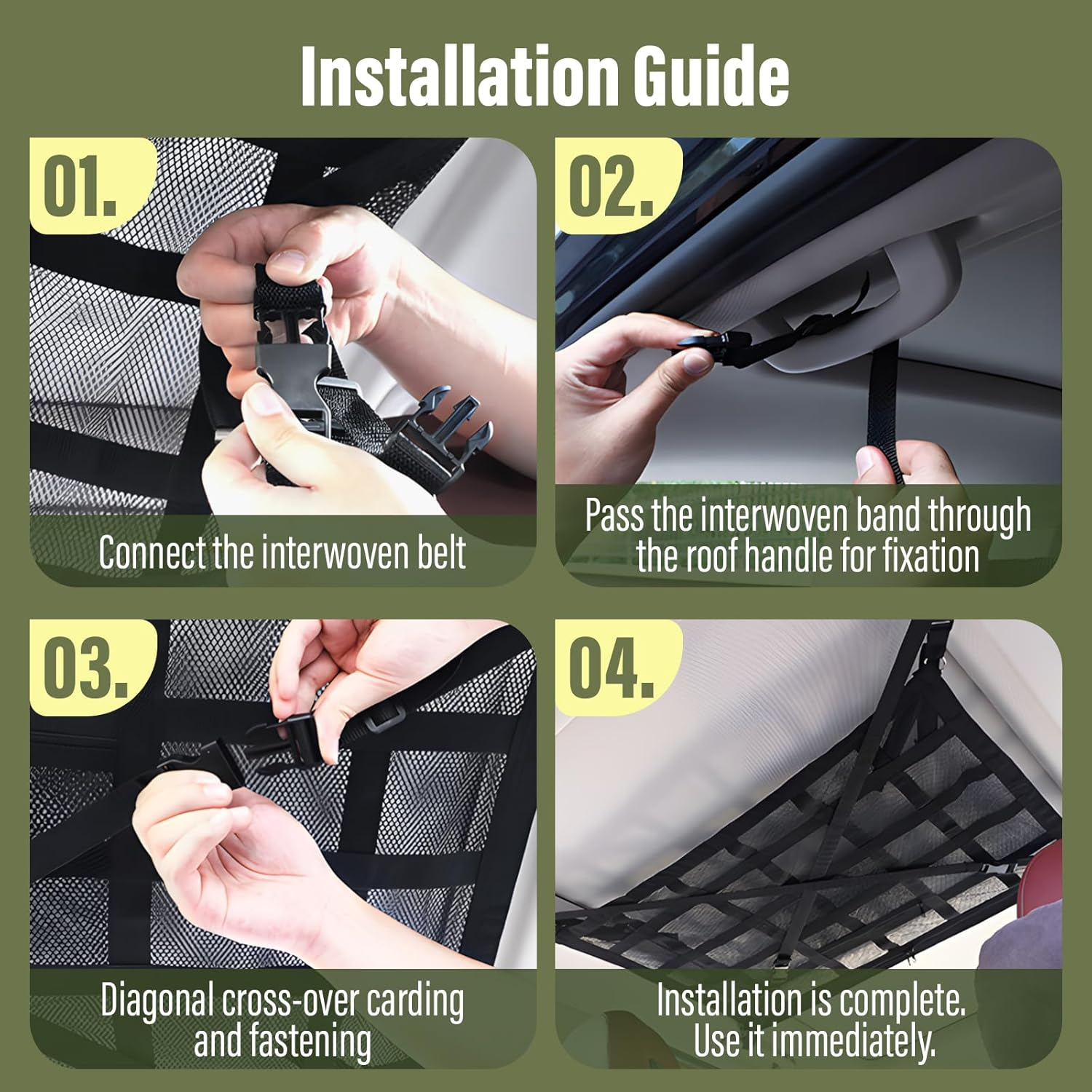 Installation Guide

01.

Connect the interwoven belt

02.

Pass the interwoven band through the roof handle for fixation

03.

Diagonal cross-over carding and fastening

04.

Installation is complete. Use it immediately.