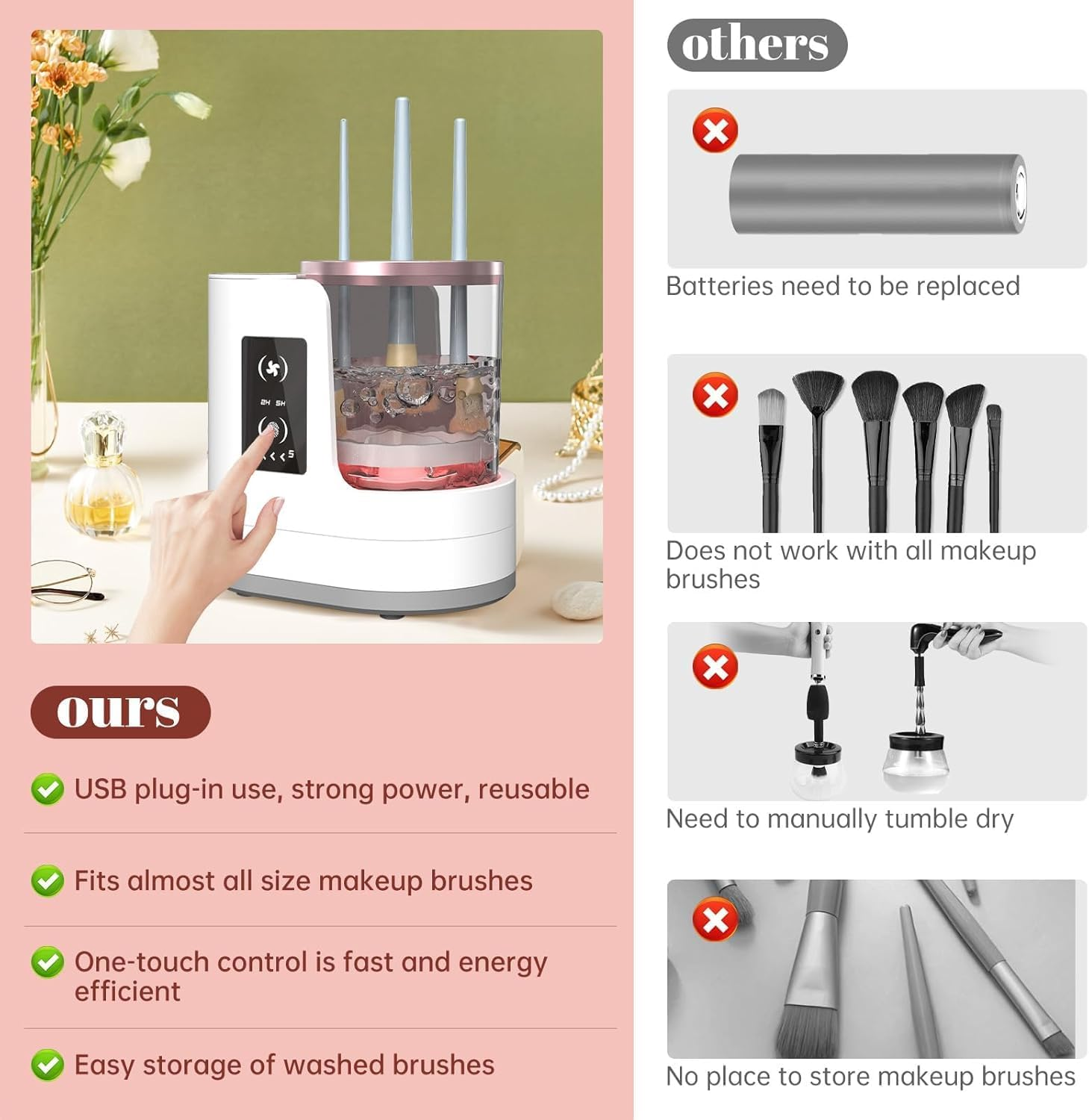 2H 5H

ours

USB plug-in use, strong power, reusable

Fits almost all size makeup brushes

One-touch control is fast and energy efficient

Easy storage of washed brushes

others

Batteries need to be replaced

Does not work with all makeup brushes

Need to manually tumble dry

No place to store makeup brushes