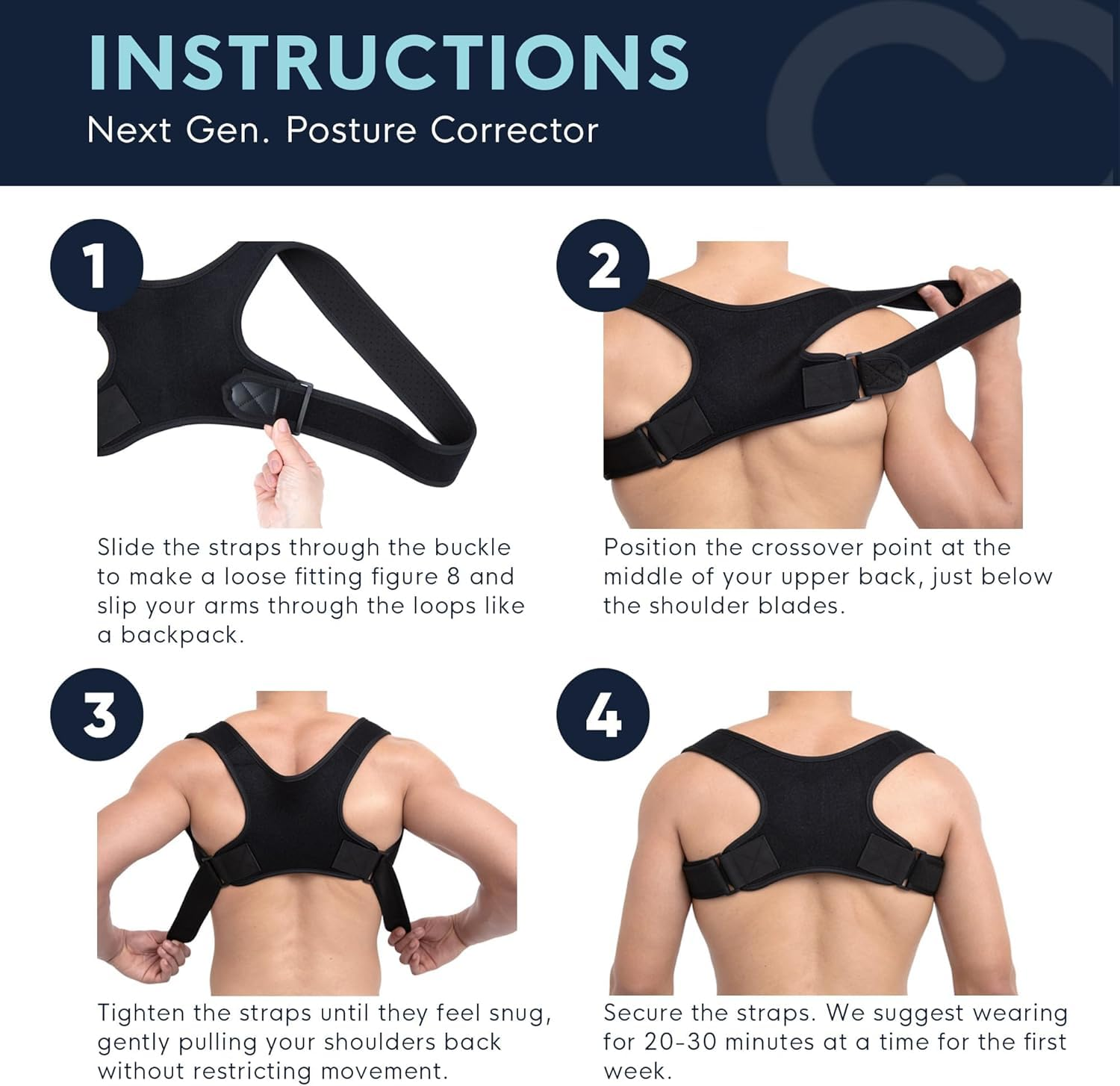 INSTRUCTIONS

Next Gen. Posture Corrector

1

Slide the straps through the buckle to make a loose fitting figure 8 and slip your arms through the loops like a backpack.

2

Position the crossover point at the middle of your upper back, just below the shoulder blades.

3

Tighten the straps until they feel snug, gently pulling your shoulders back without restricting movement.

4

Secure the straps. We suggest wearing for 20-30 minutes at a time for the first week.