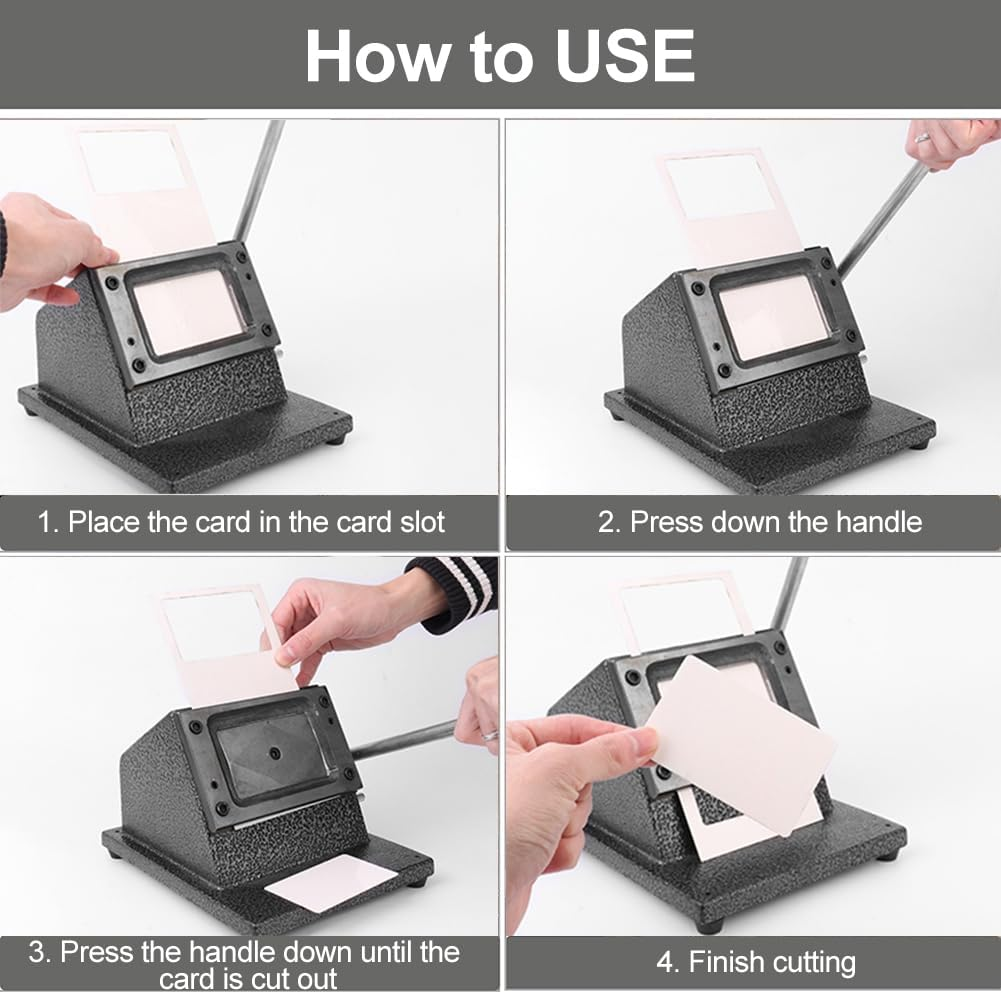 How to USE

1. Place the card in the card slot

2. Press down the handle

3. Press the handle down until the card is cut out

4. Finish cutting