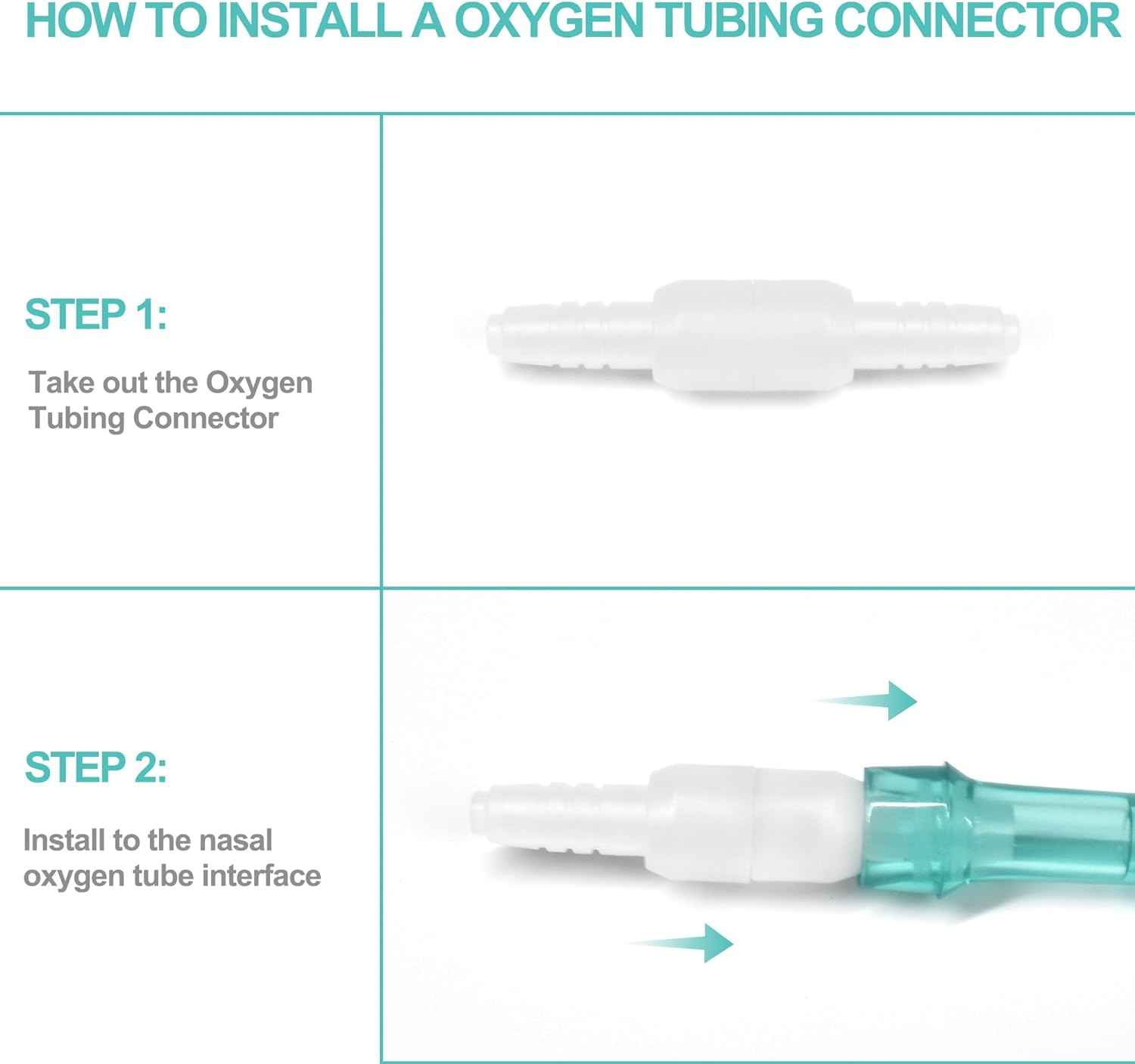 HOW TO INSTALL A OXYGEN TUBING CONNECTOR

STEP 1:

Take out the Oxygen Tubing Connector

STEP 2:

Install to the nasal oxygen tube interface