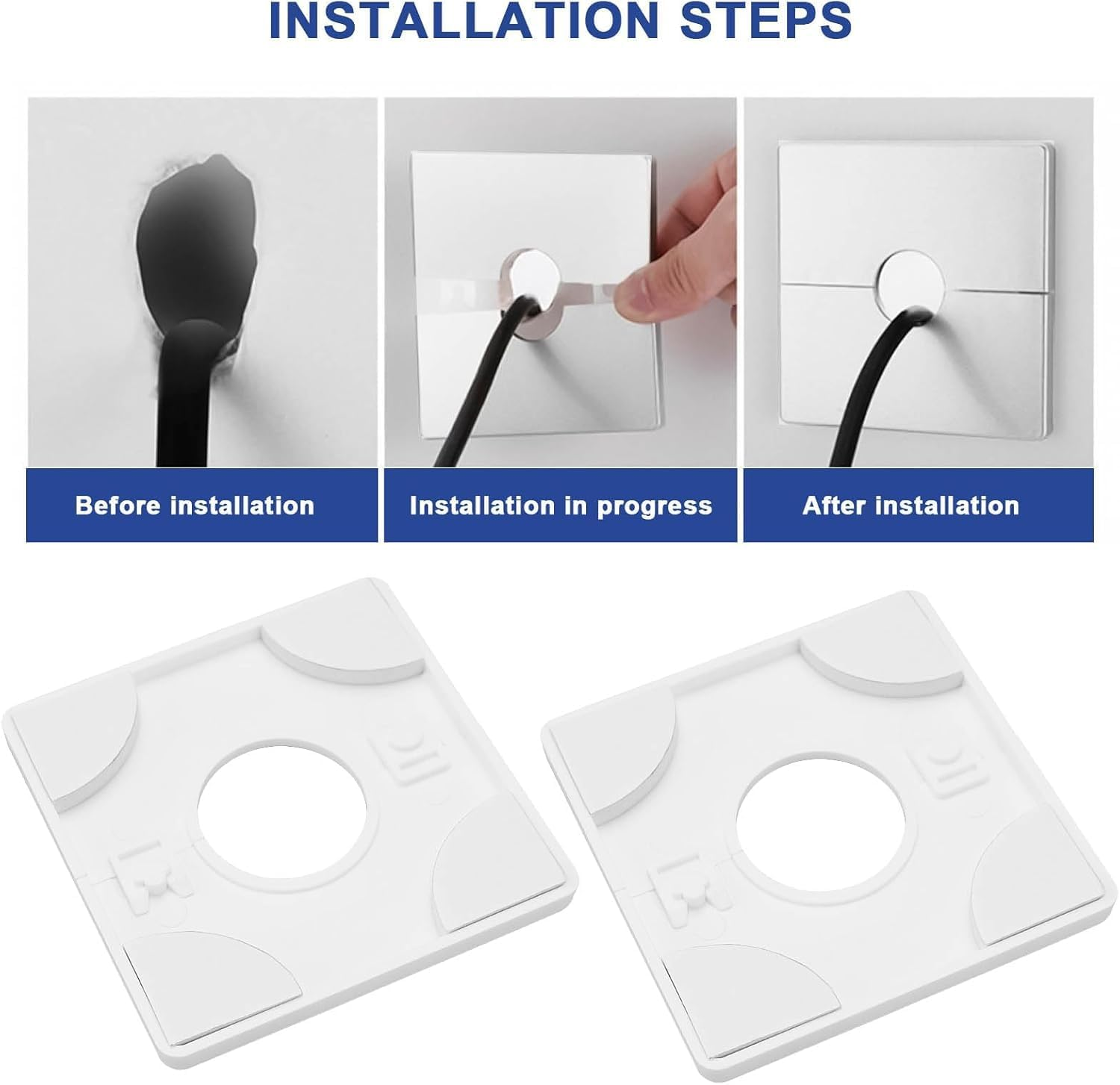 INSTALLATION STEPS

Before installation

Installation in progress

After installation