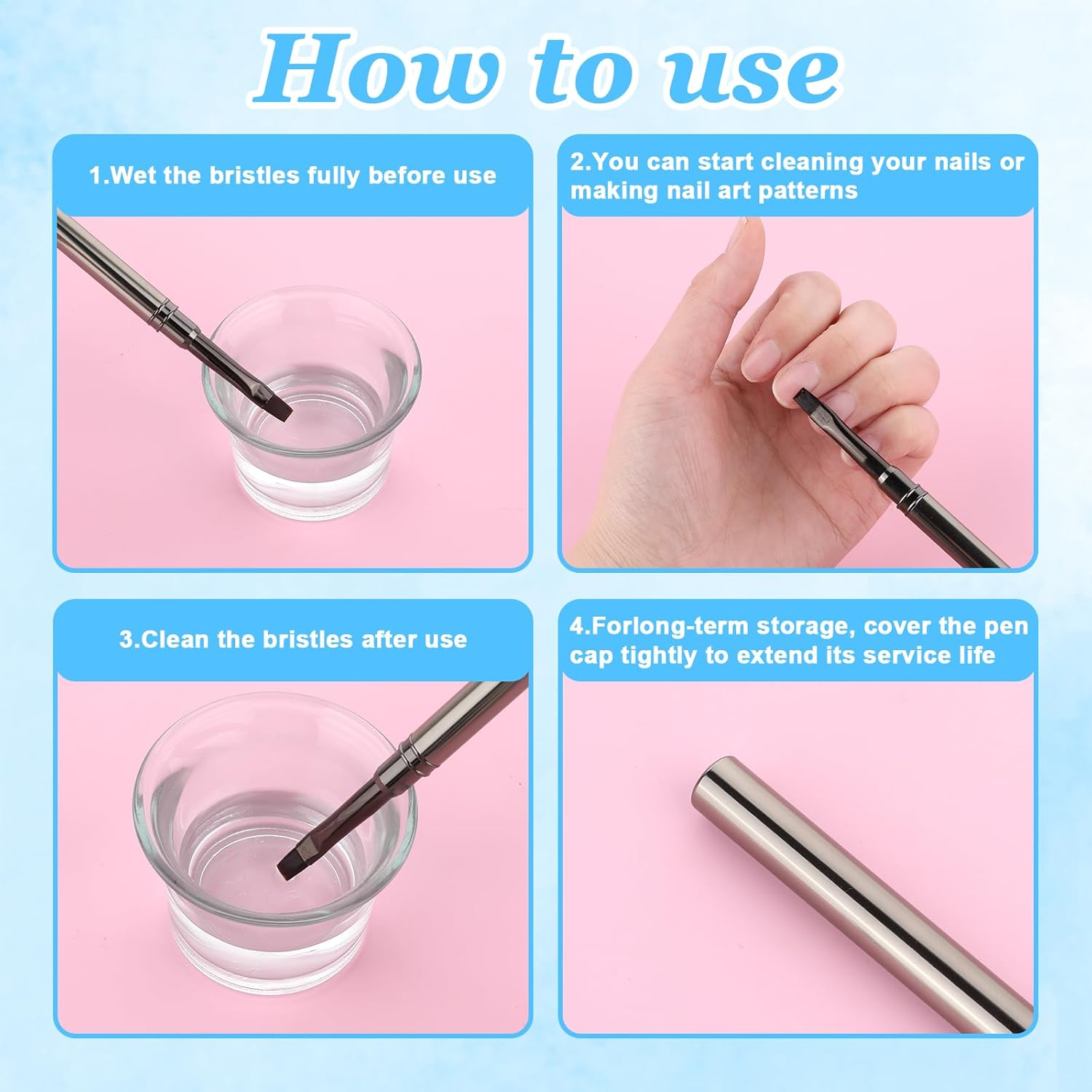 How to use

1.Wet the bristles fully before use

2.You can start cleaning your nails or making nail art patterns

3.Clean the bristles after use

4.Forlong-term storage, cover the pen cap tightly to extend its service life