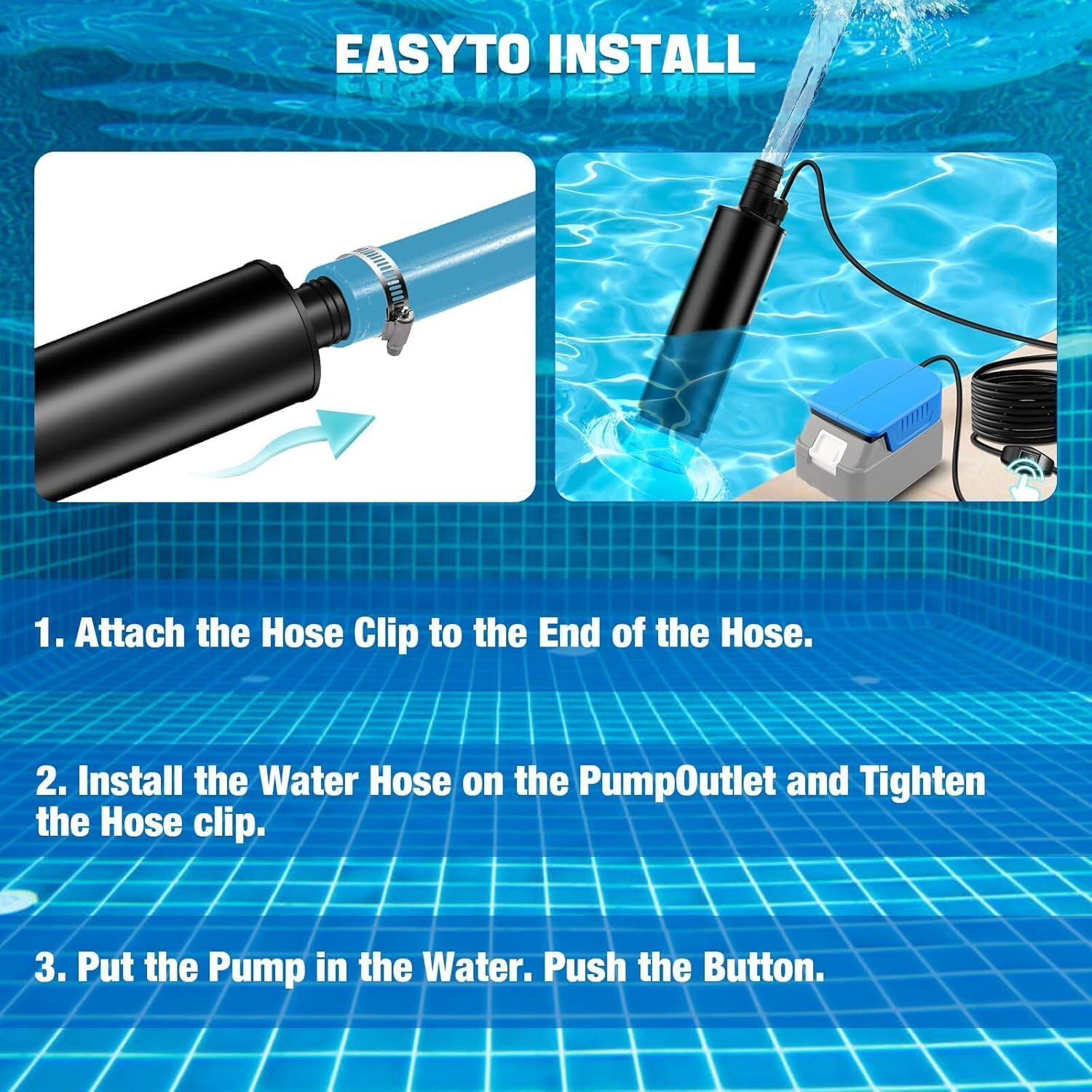 EASYTO INSTALL

1. Attach the Hose Clip to the End of the Hose.

2. Install the Water Hose on the PumpOutlet and Tighten the Hose clip.

3. Put the Pump in the Water. Push the Button.