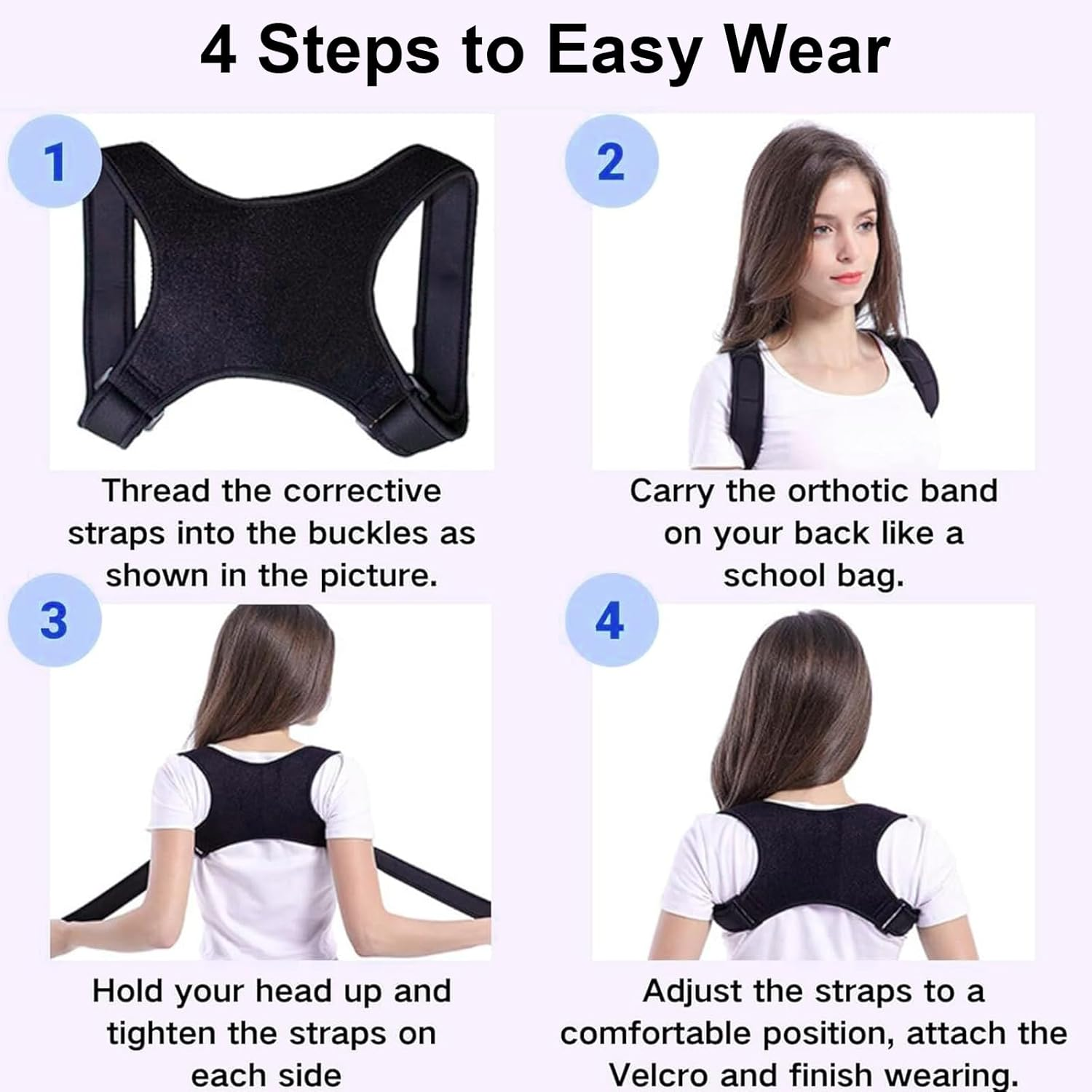 4 Steps to Easy Wear

1

Thread the corrective straps into the buckles as shown in the picture.

2

Carry the orthotic band on your back like a school bag.

3

Hold your head up and tighten the straps on each side

4

Adjust the straps to a comfortable position, attach the Velcro and finish wearing.