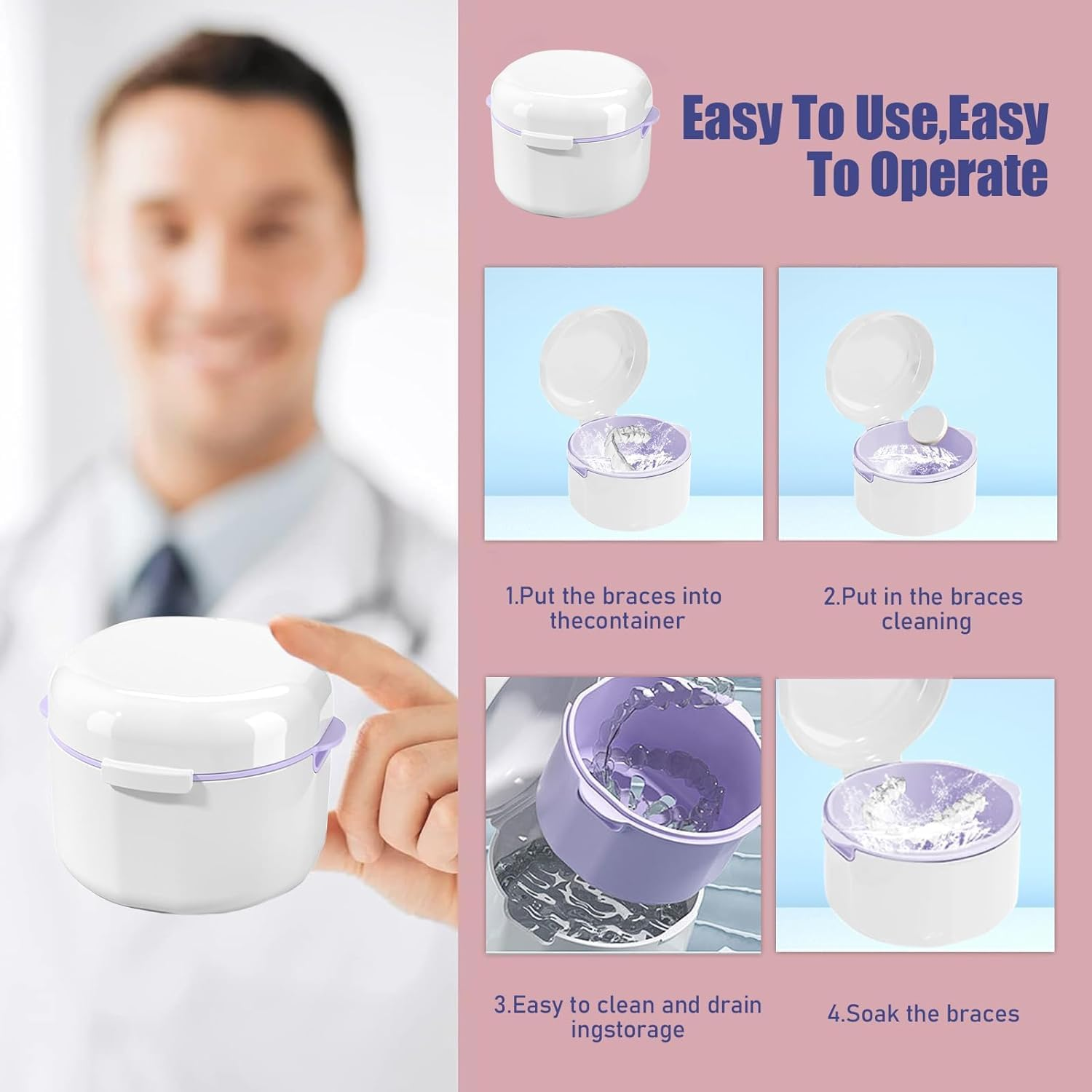 Easy To Use,Easy To Operate

1.Put the braces into thecontainer

2.Put in the braces cleaning

3.Easy to clean and drain ingstorage

4.Soak the braces