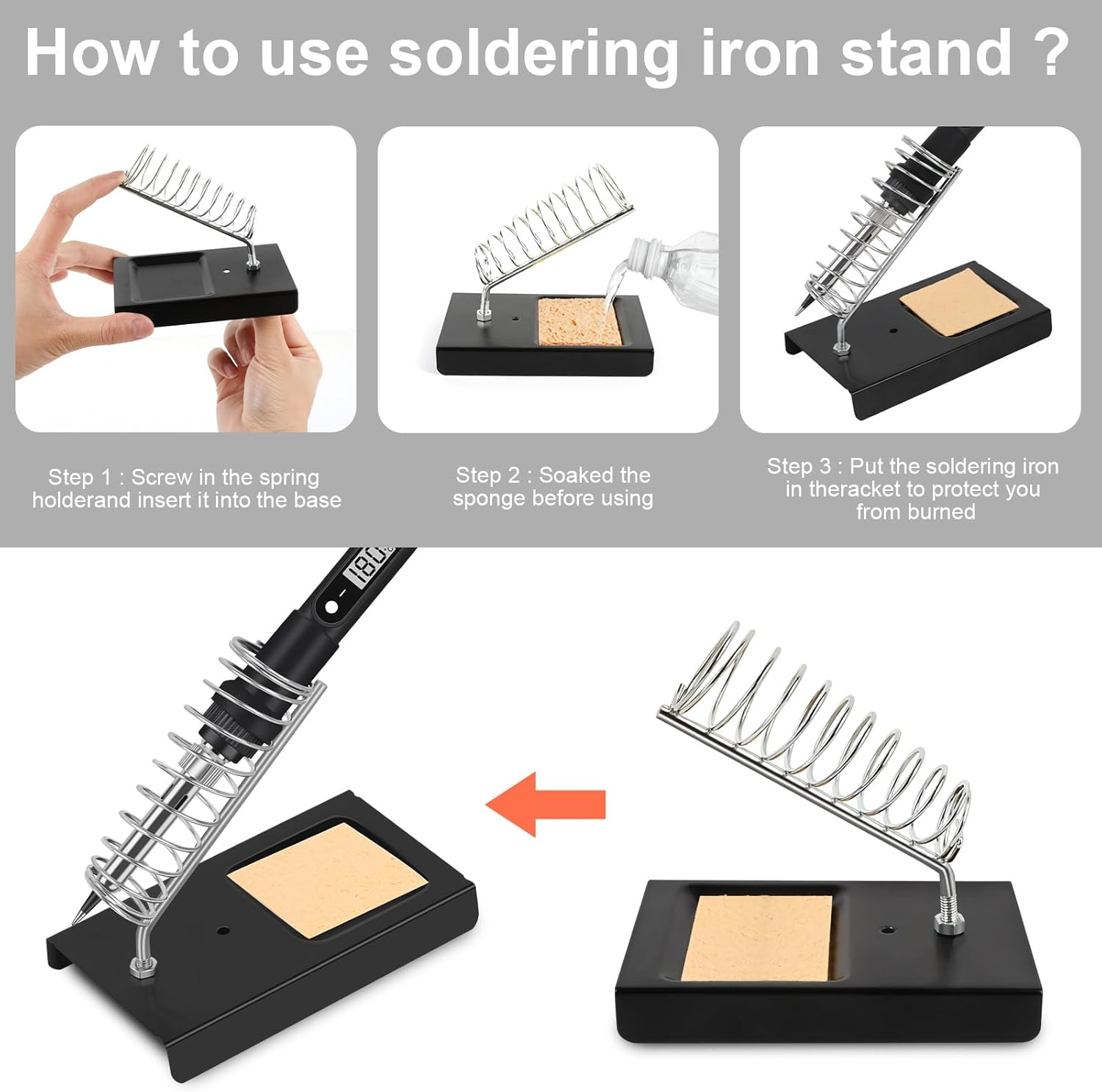 How to use soldering iron stand ?

Step 1 : Screw in the spring holderand insert it into the base

Step 2 : Soaked the sponge before using

Step 3 : Put the soldering iron in theracket to protect you from burned

180