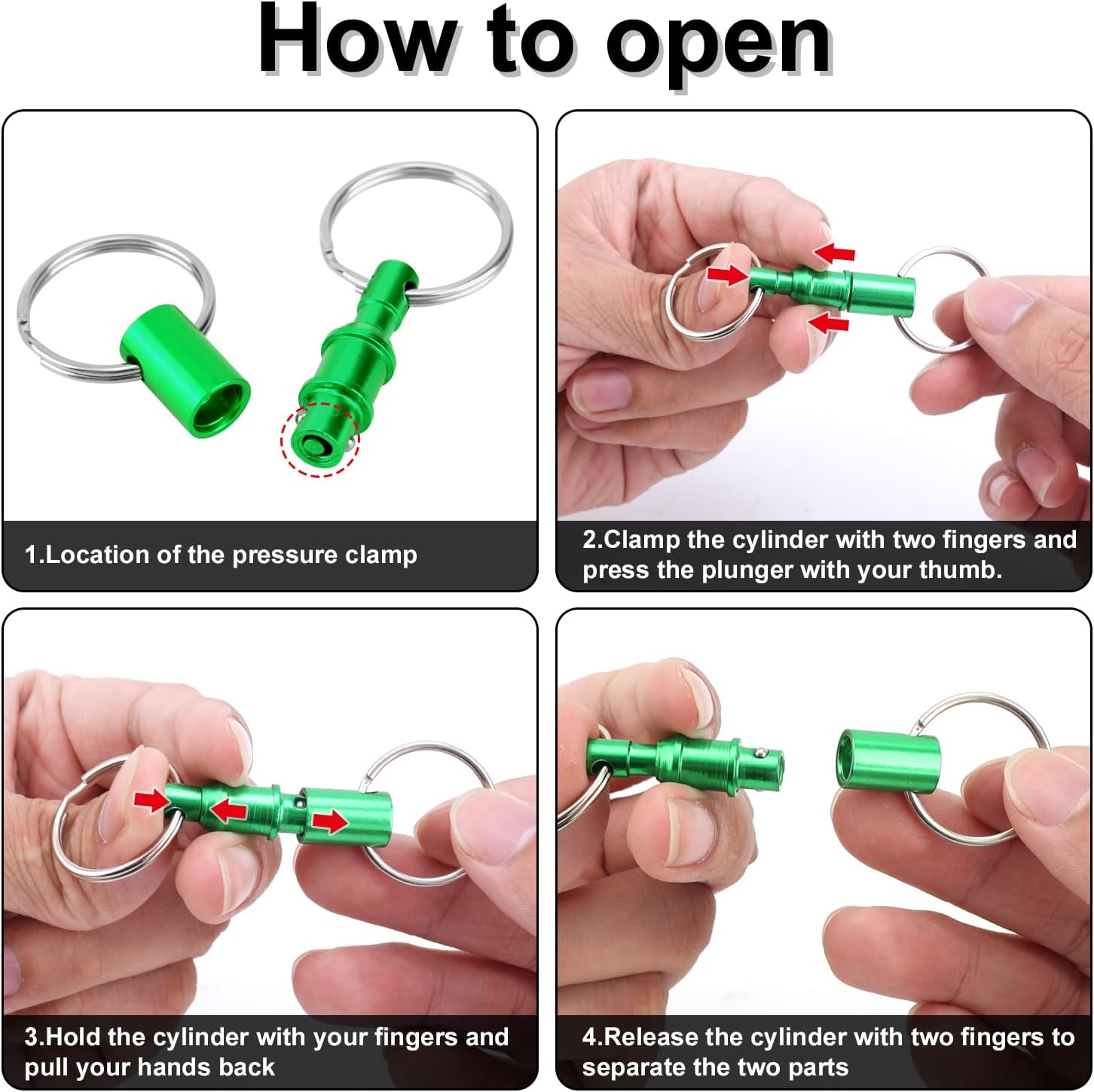 How to open

1.Location of the pressure clamp

2.Clamp the cylinder with two fingers and press the plunger with your thumb.

3.Hold the cylinder with your fingers and pull your hands back

4.Release the cylinder with two fingers to separate the two parts