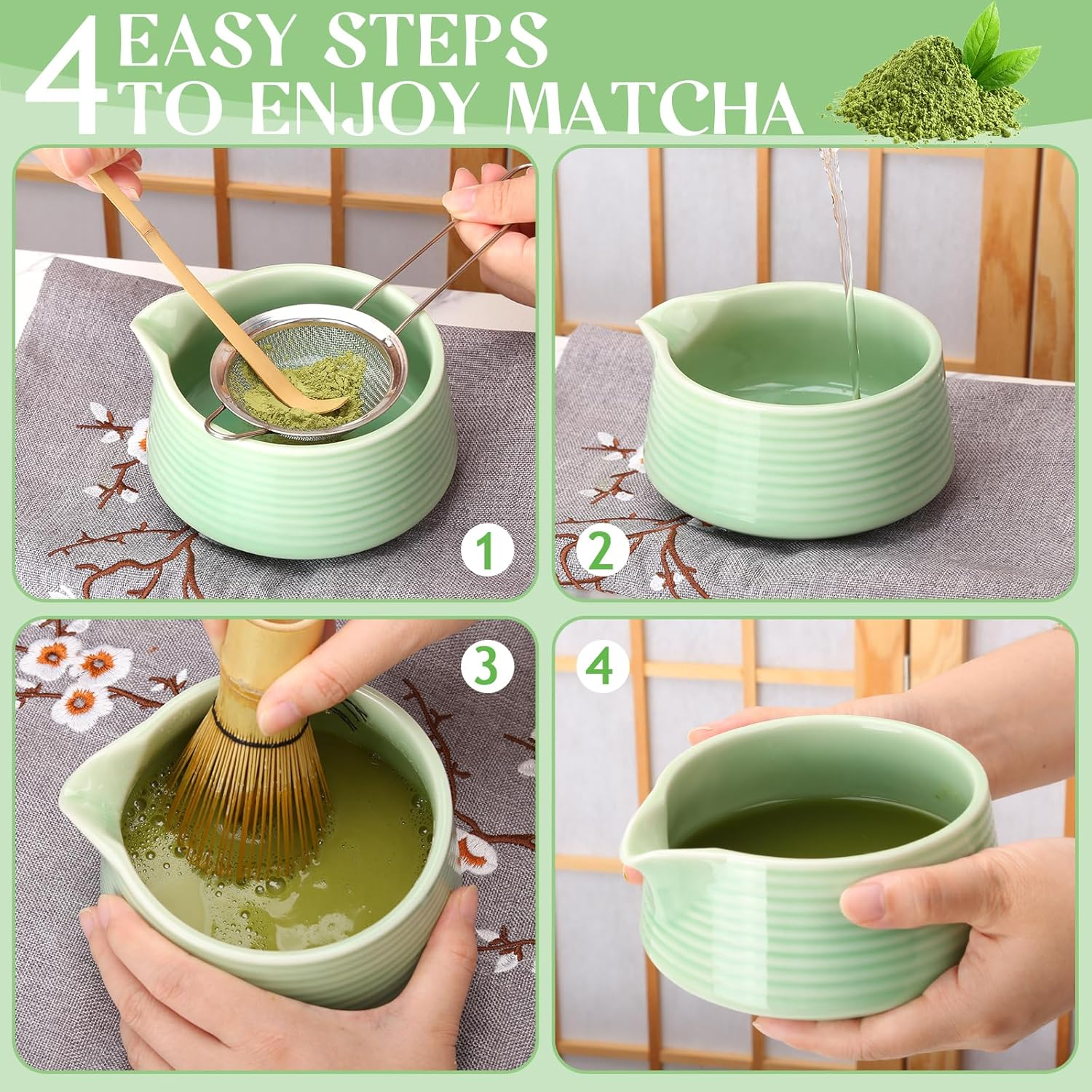 4 EASY STEPS TO ENJOY MATCHA

1

2

3

4