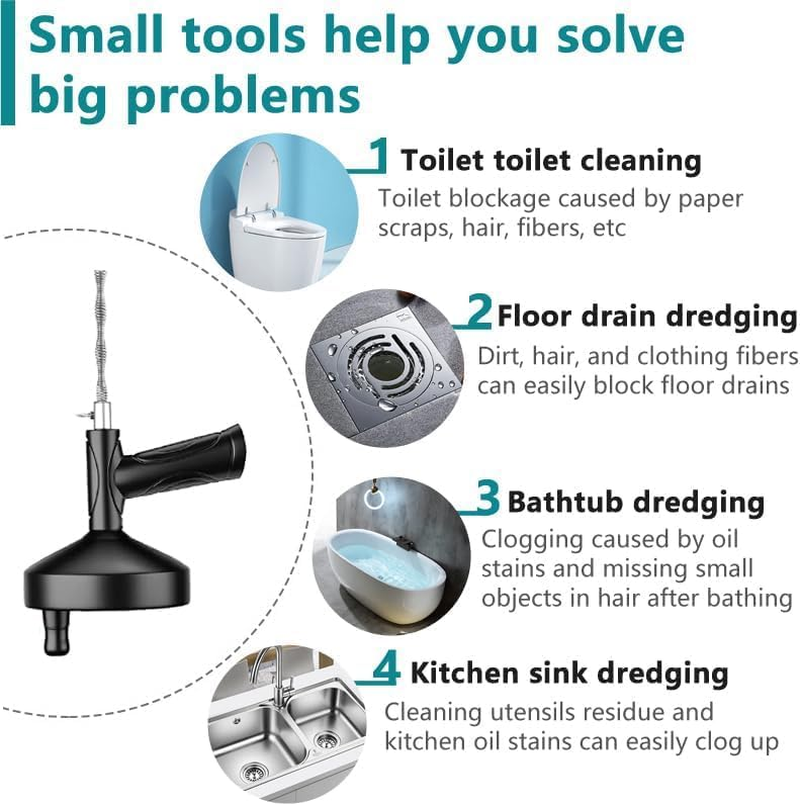 Small tools help you solve big problems

1 Toilet toilet cleaning
Toilet blockage caused by paper scraps, hair, fibers, etc

2 Floor drain dredging
Dirt, hair, and clothing fibers can easily block floor drains

3 Bathtub dredging
Clogging caused by oil stains and missing small objects in hair after bathing

4 Kitchen sink dredging
Cleaning utensils residue and kitchen oil stains can easily clog up