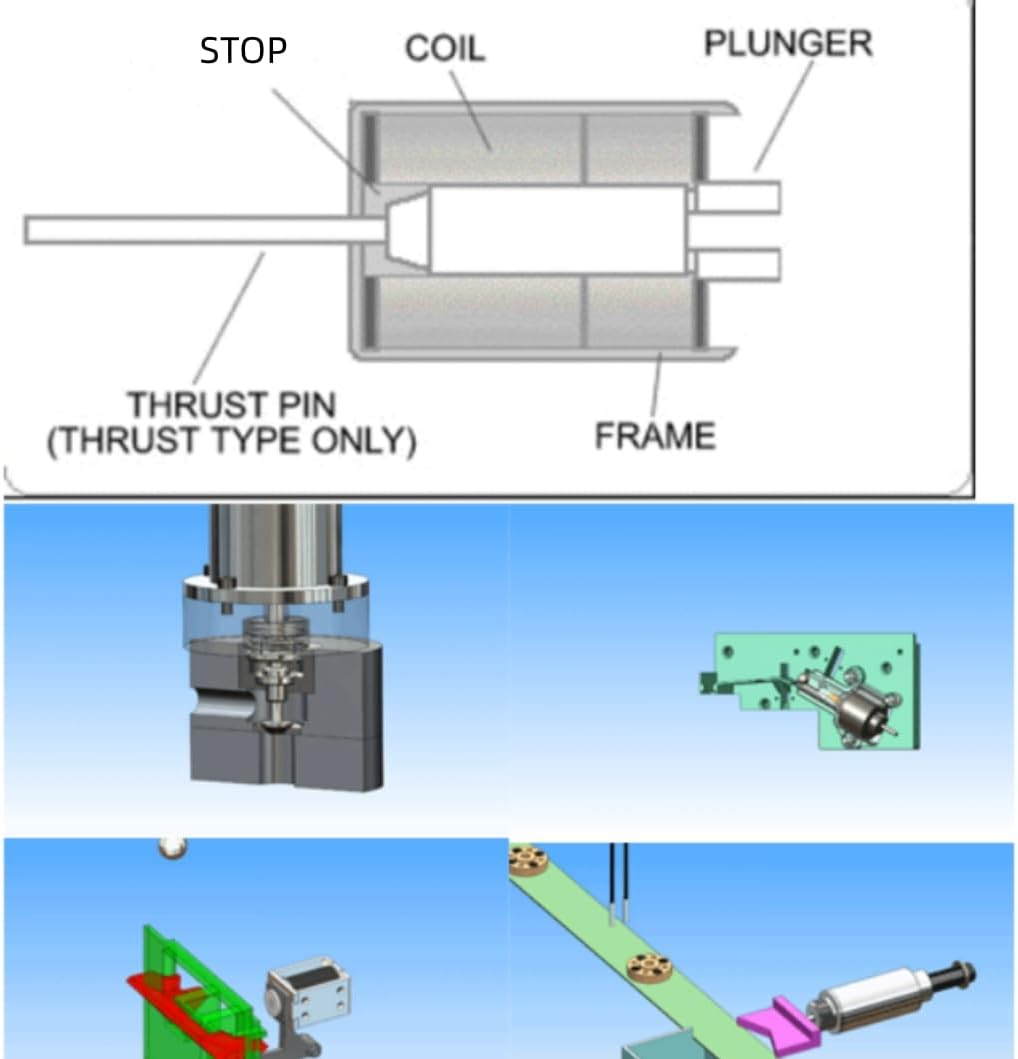 STOP
COIL
PLUNGER
THRUST PIN
(THRUST TYPE ONLY)
FRAME