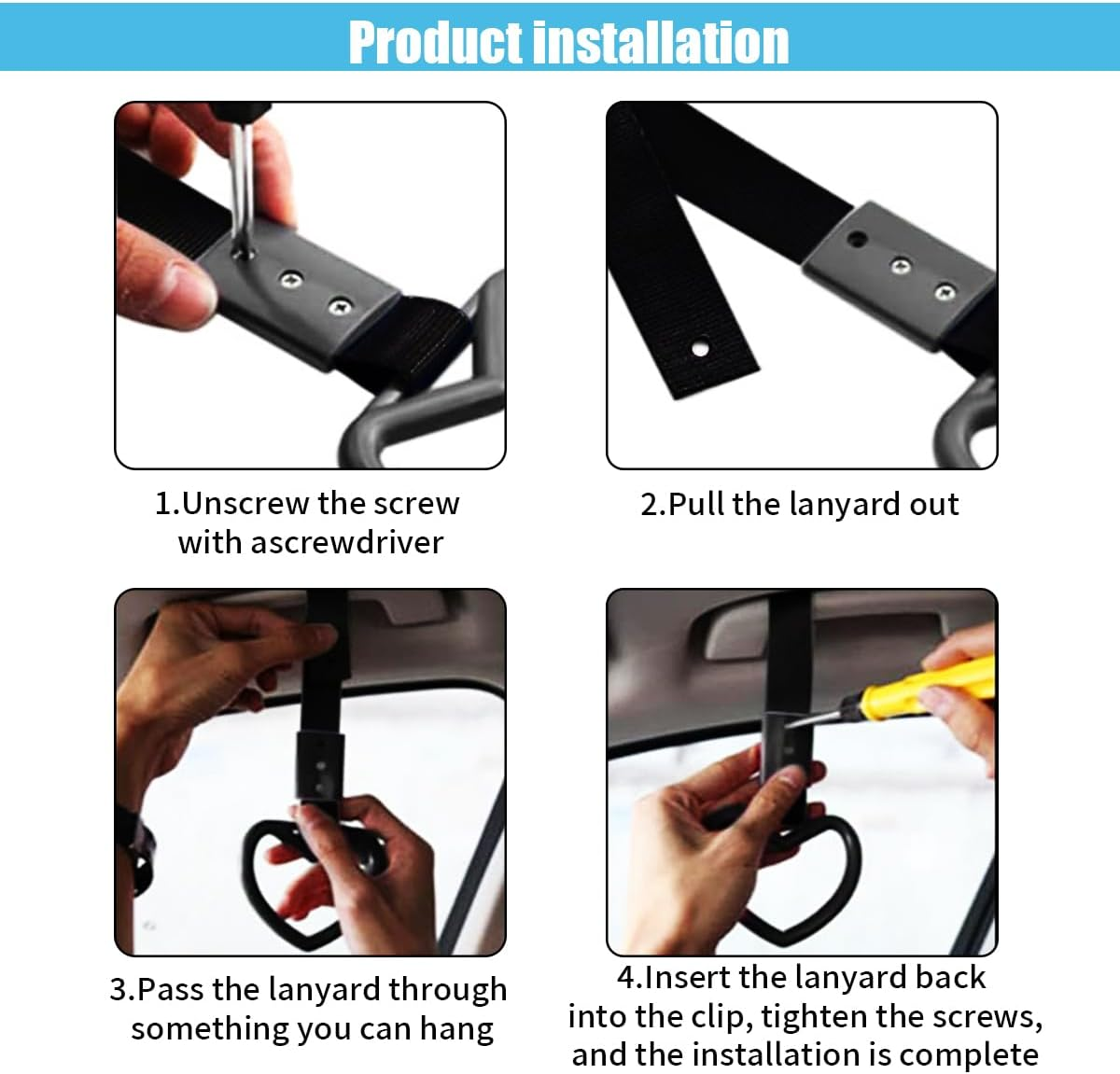 Product installation

1.Unscrew the screw with ascrewdriver

2.Pull the lanyard out

3.Pass the lanyard through something you can hang

4.Insert the lanyard back into the clip, tighten the screws, and the installation is complete