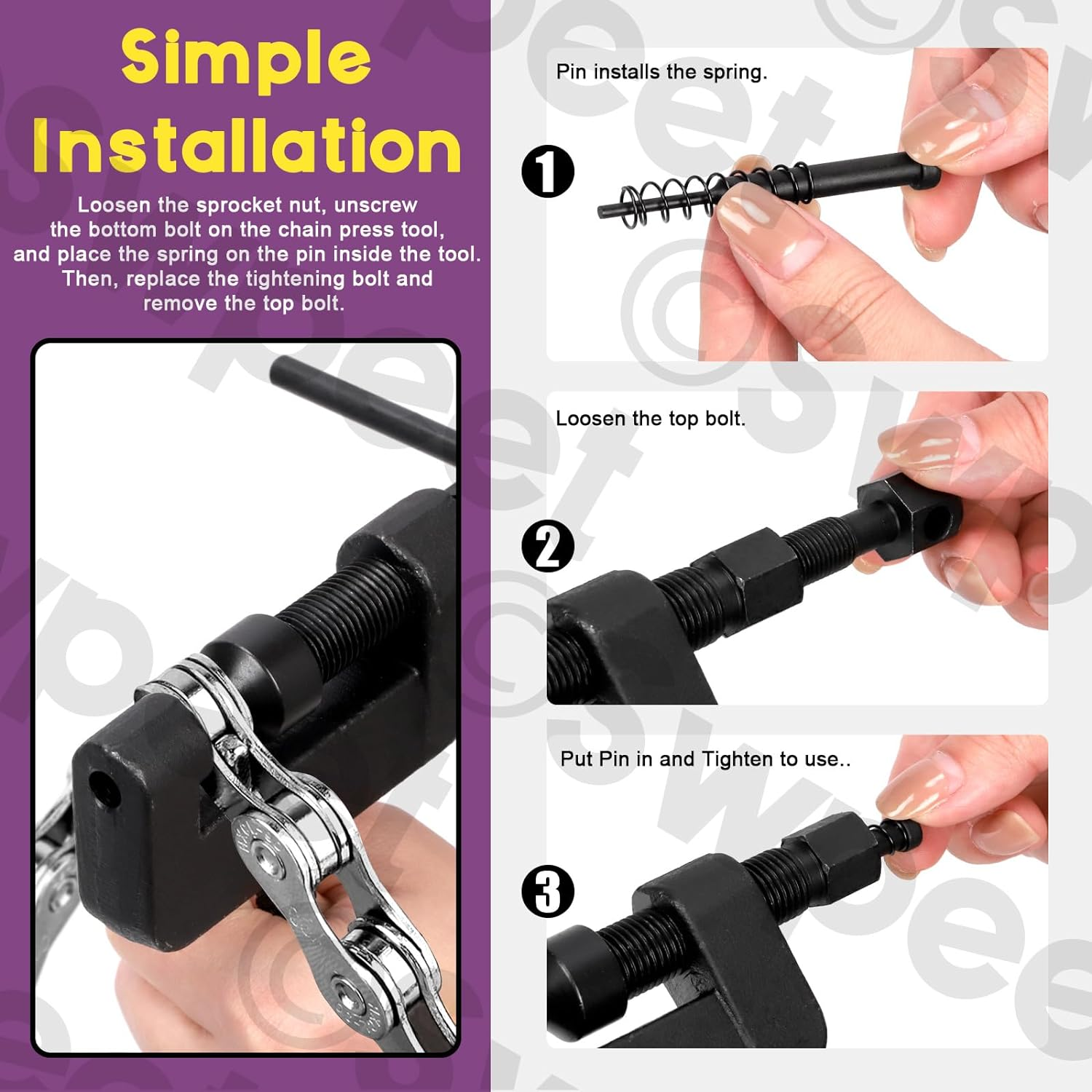 Simple Installation

Loosen the sprocket nut, unscrew the bottom bolt on the chain press tool, and place the spring on the pin inside the tool. Then, replace the tightening bolt and remove the top bolt.

Pin installs the spring.

1

Loosen the top bolt.

2

Put Pin in and Tighten to use..

3