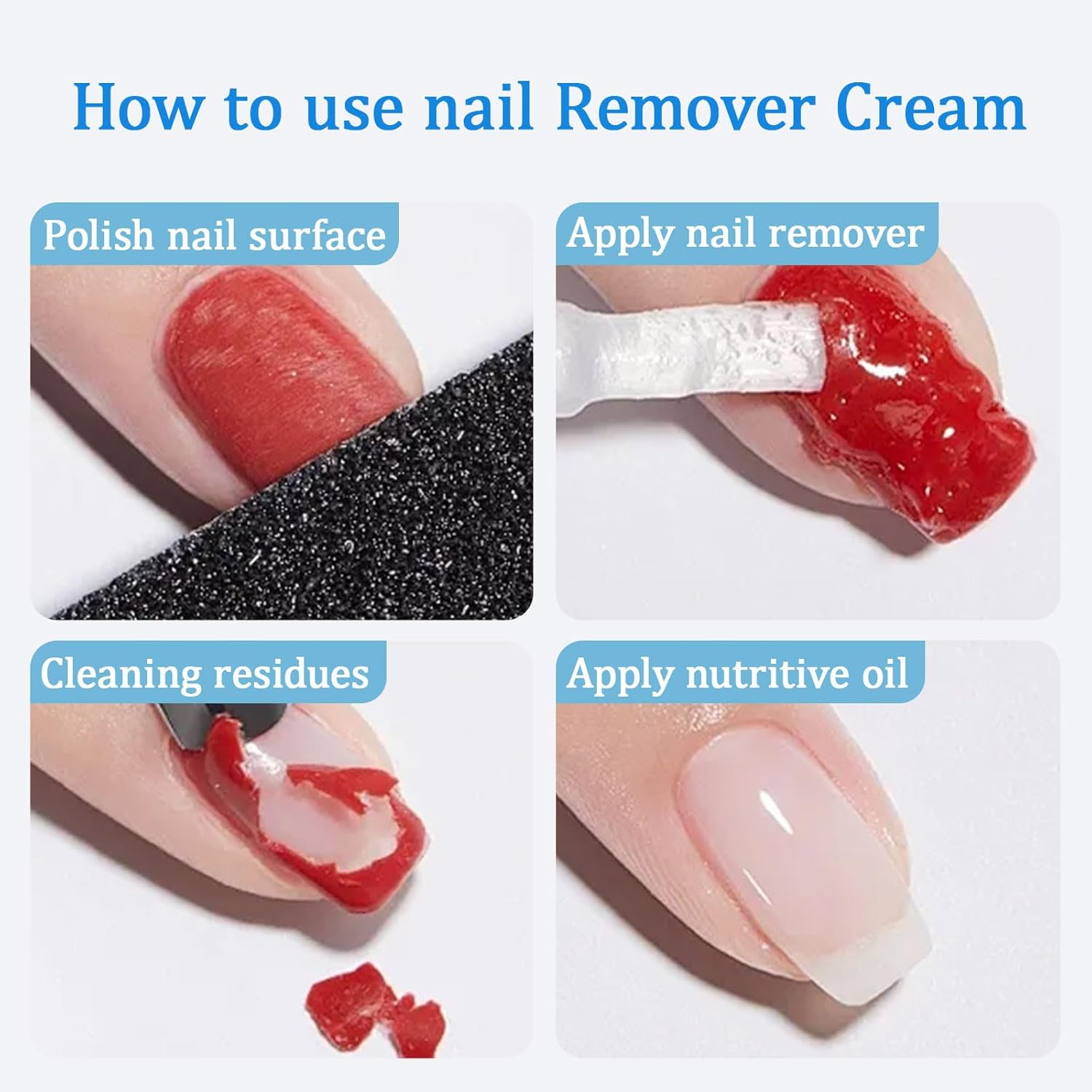 How to use nail Remover Cream

Polish nail surface

Apply nail remover

Cleaning residues

Apply nutritive oil