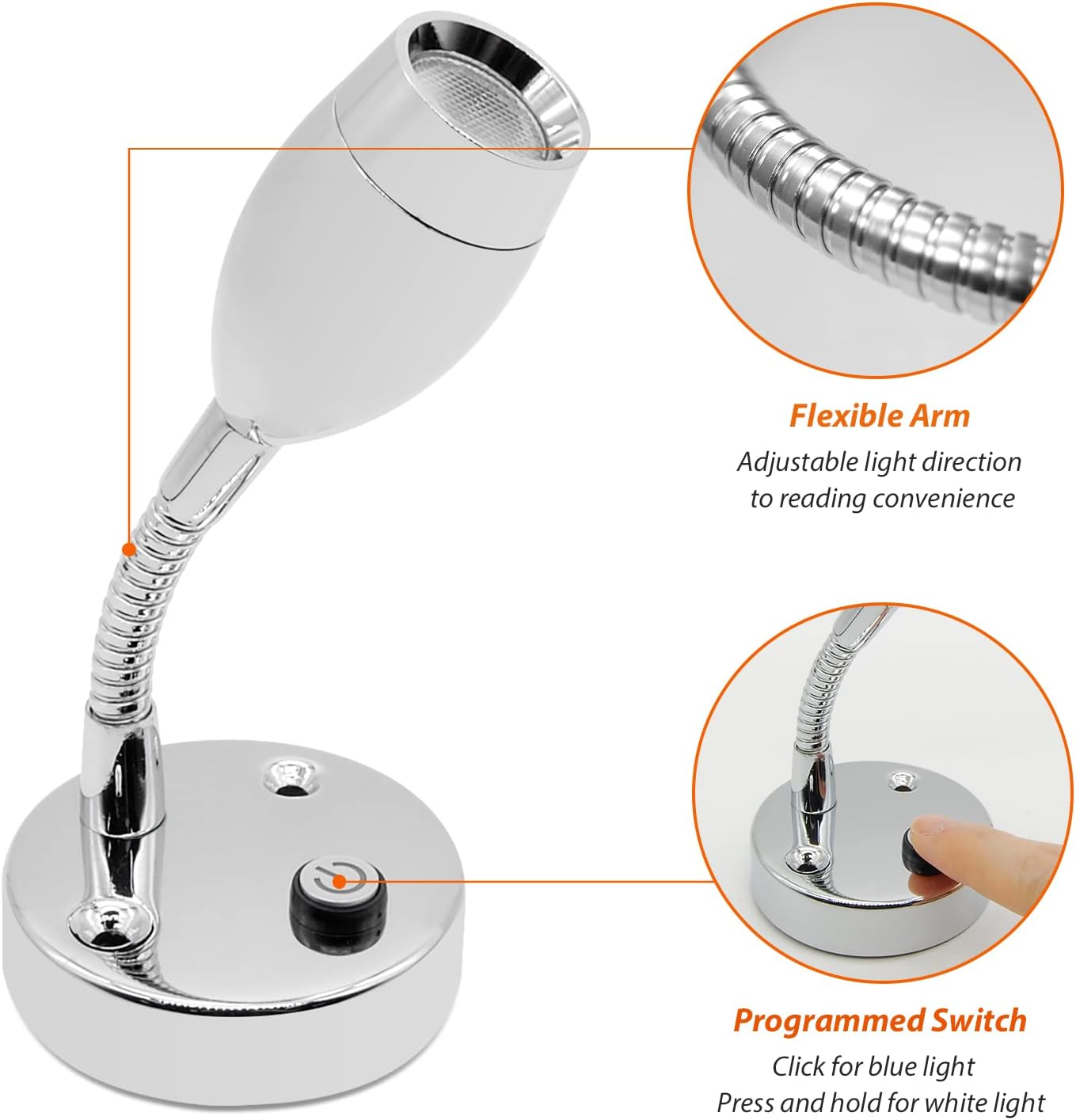 Flexible Arm

Adjustable light direction to reading convenience

Programmed Switch

Click for blue light
Press and hold for white light