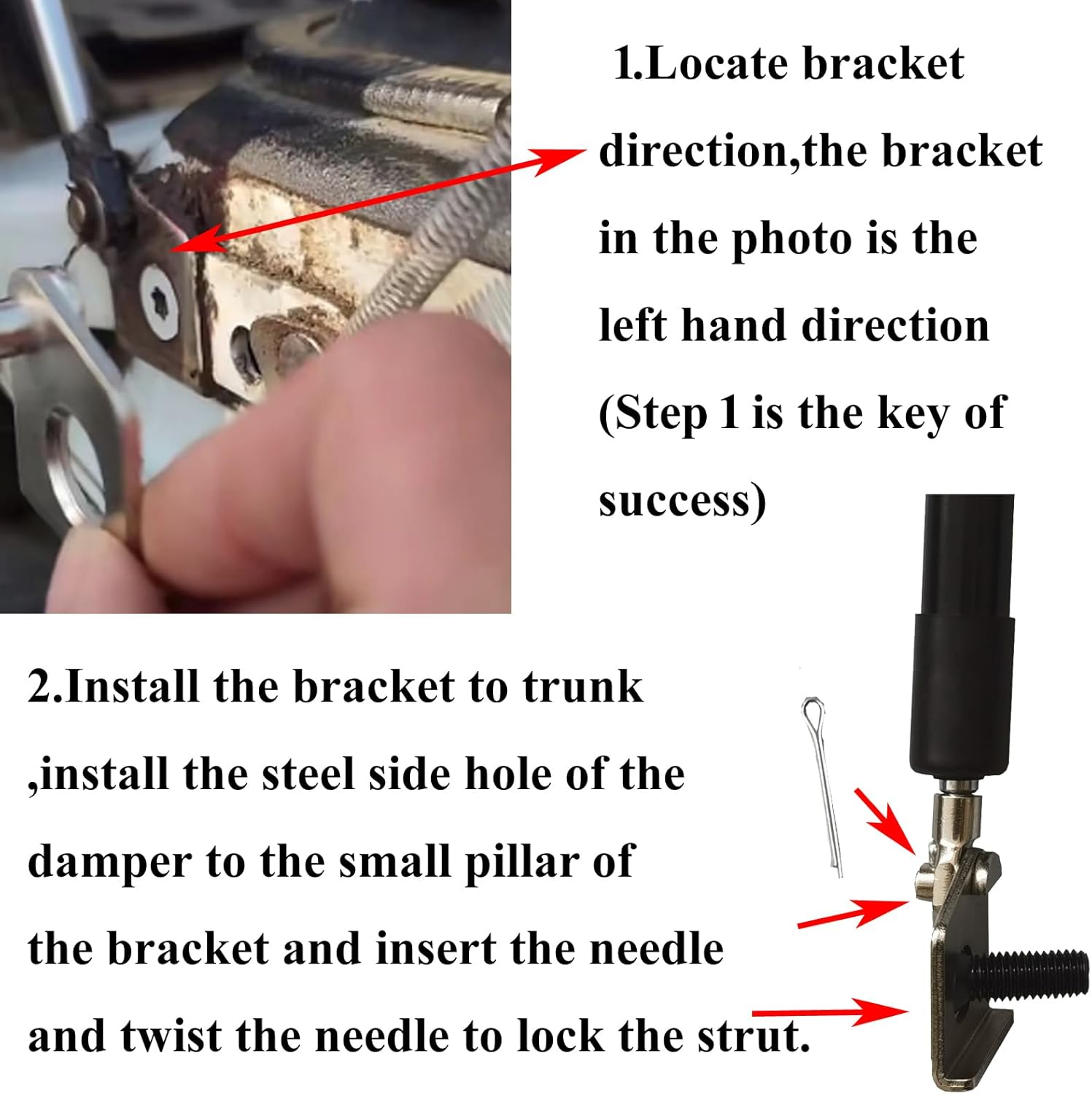 1.Locate bracket direction,the bracket in the photo is the left hand direction (Step 1 is the key of success)

2.Install the bracket to trunk ,install the steel side hole of the damper to the small pillar of the bracket and insert the needle and twist the needle to lock the strut.