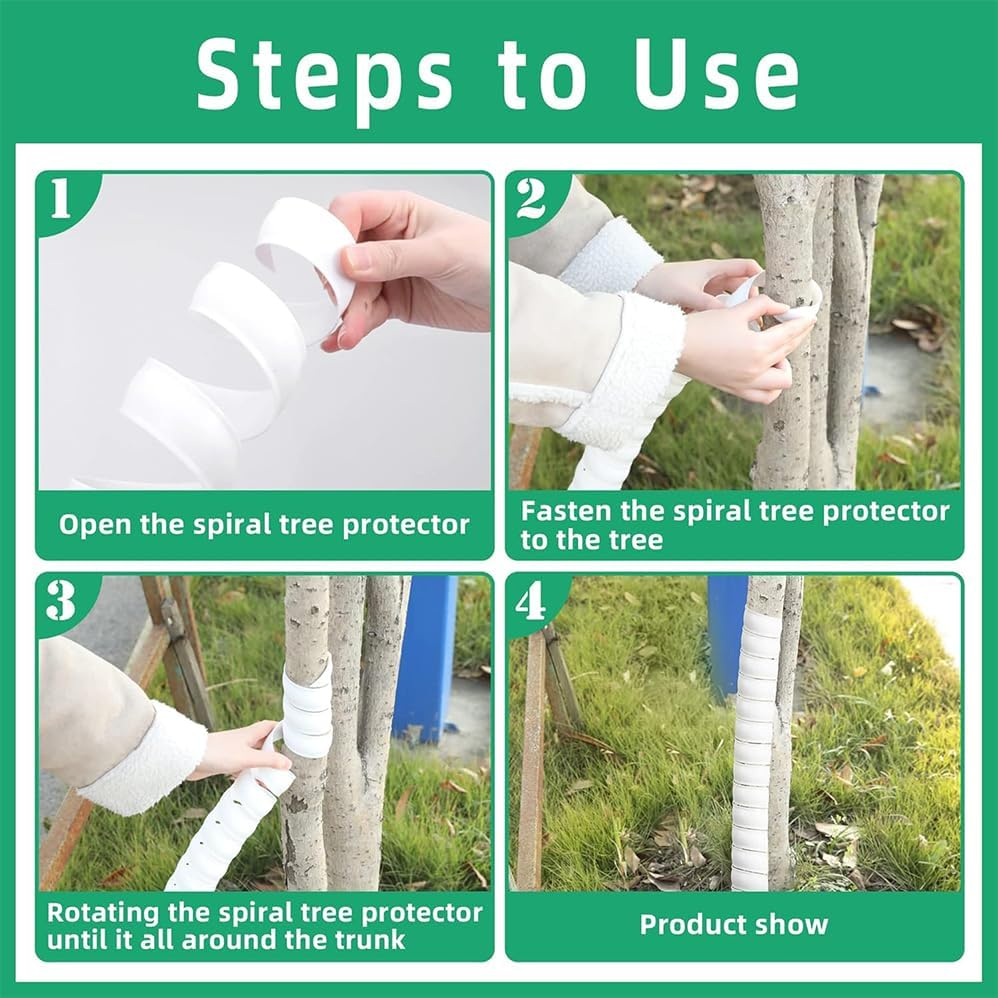 Steps to Use

1

Open the spiral tree protector

2

Fasten the spiral tree protector to the tree

3

Rotating the spiral tree protector until it all around the trunk

4

Product show