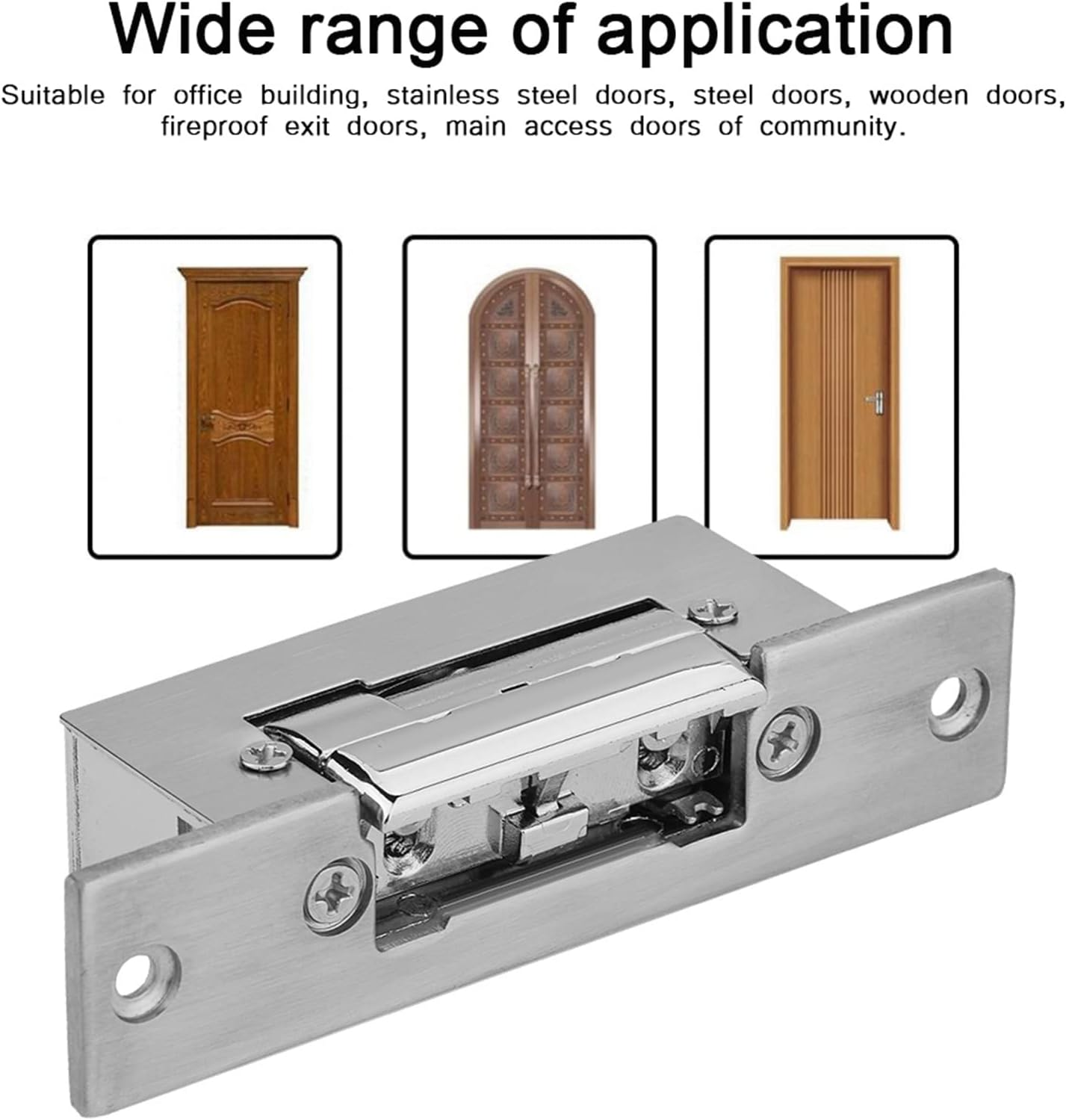 Wide range of application

Suitable for office building, stainless steel doors, steel doors, wooden doors, fireproof exit doors, main access doors of community.